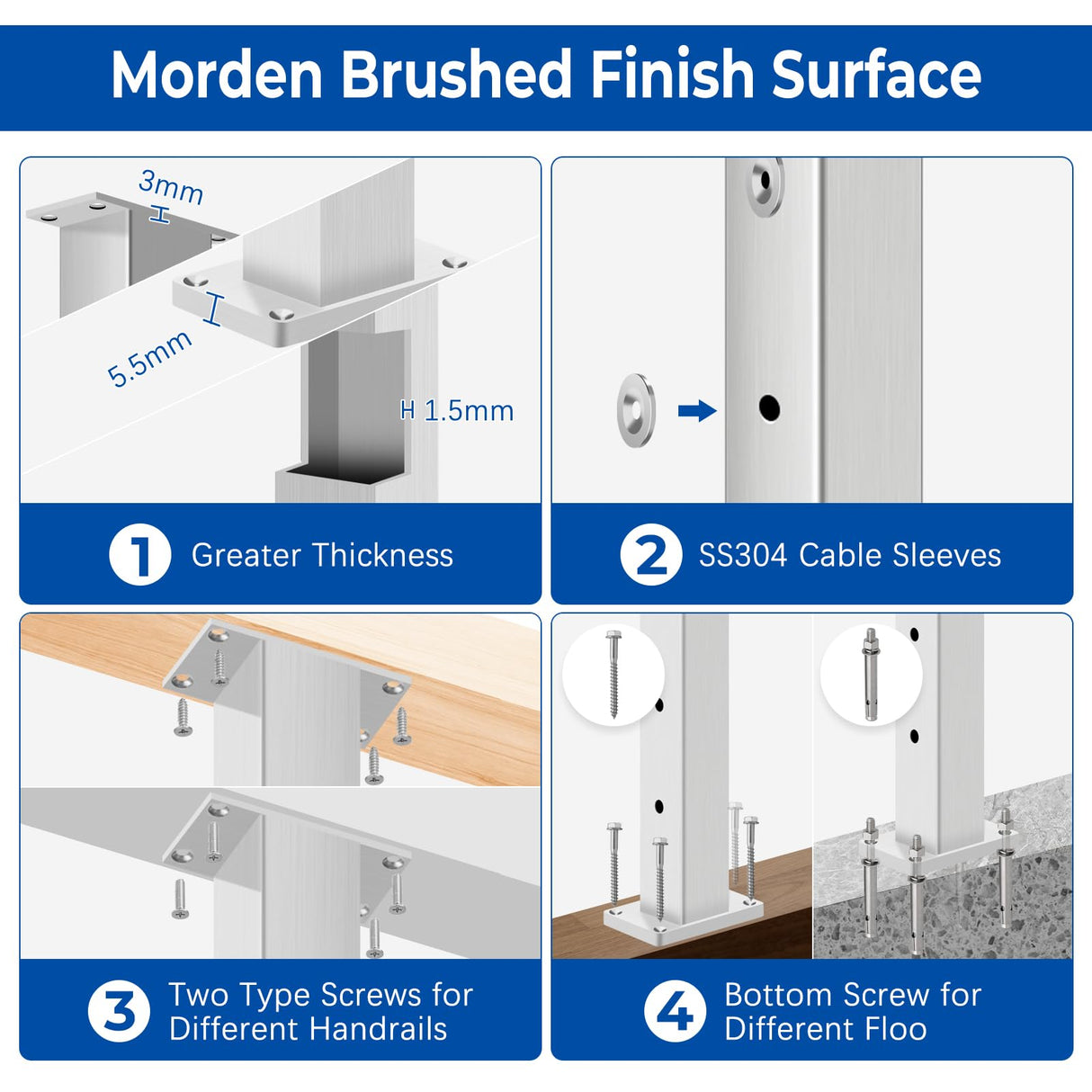 Morden Brushed Finish Surface

3mm

5.5mm

1.5mm

1 Greater Thickness

2 SS304 Cable Sleeves

3 Two Type Screws for Different Handrails

4 Bottom Screw for Different Floo