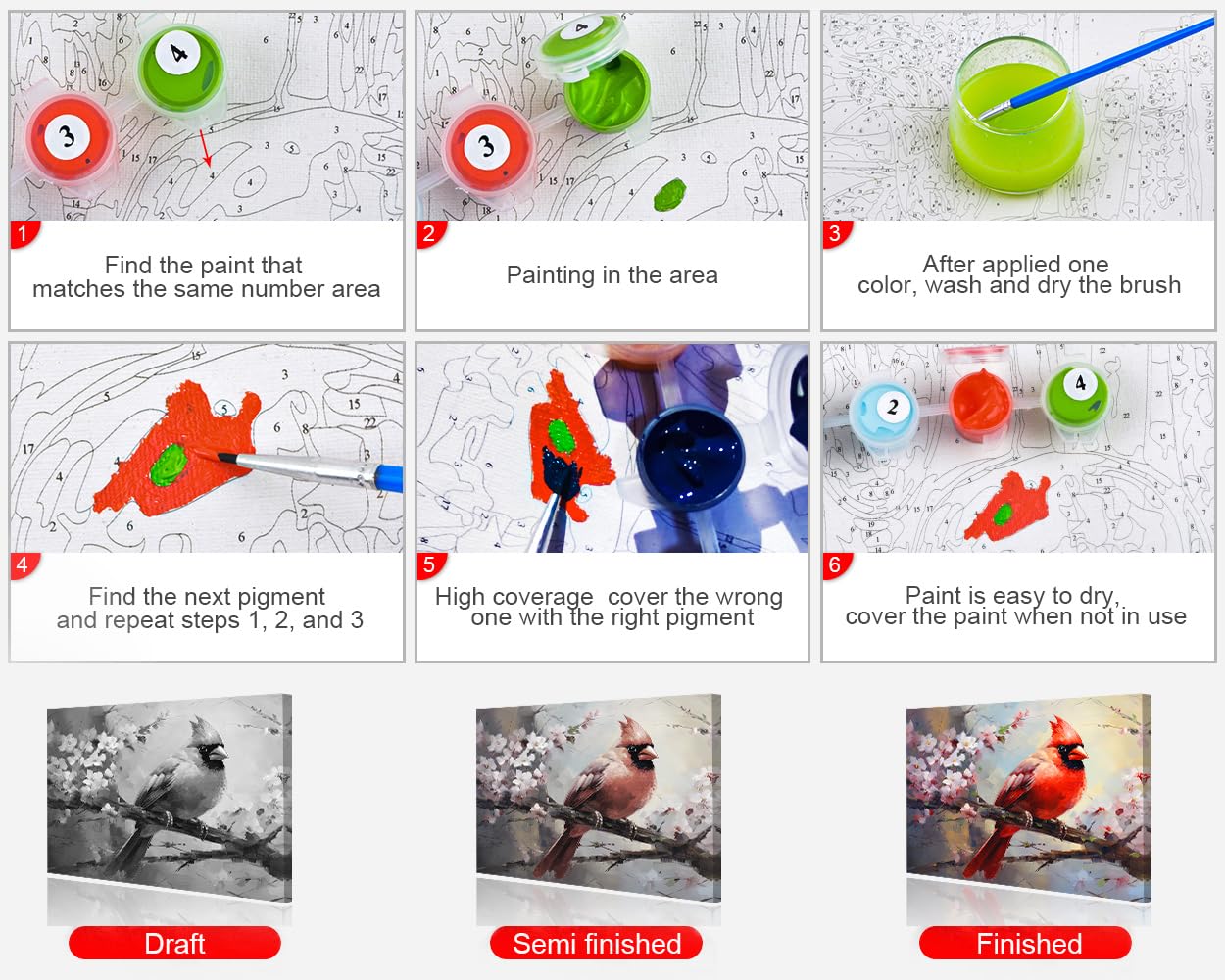 1
Find the paint that matches the same number area

2
Painting in the area

3
After applied one color, wash and dry the brush

4
Find the next pigment and repeat steps 1, 2, and 3

5
High coverage cover the wrong one with the right pigment

6
Paint is easy to dry, cover the paint when not in use

Draft

Semi finished

Finished