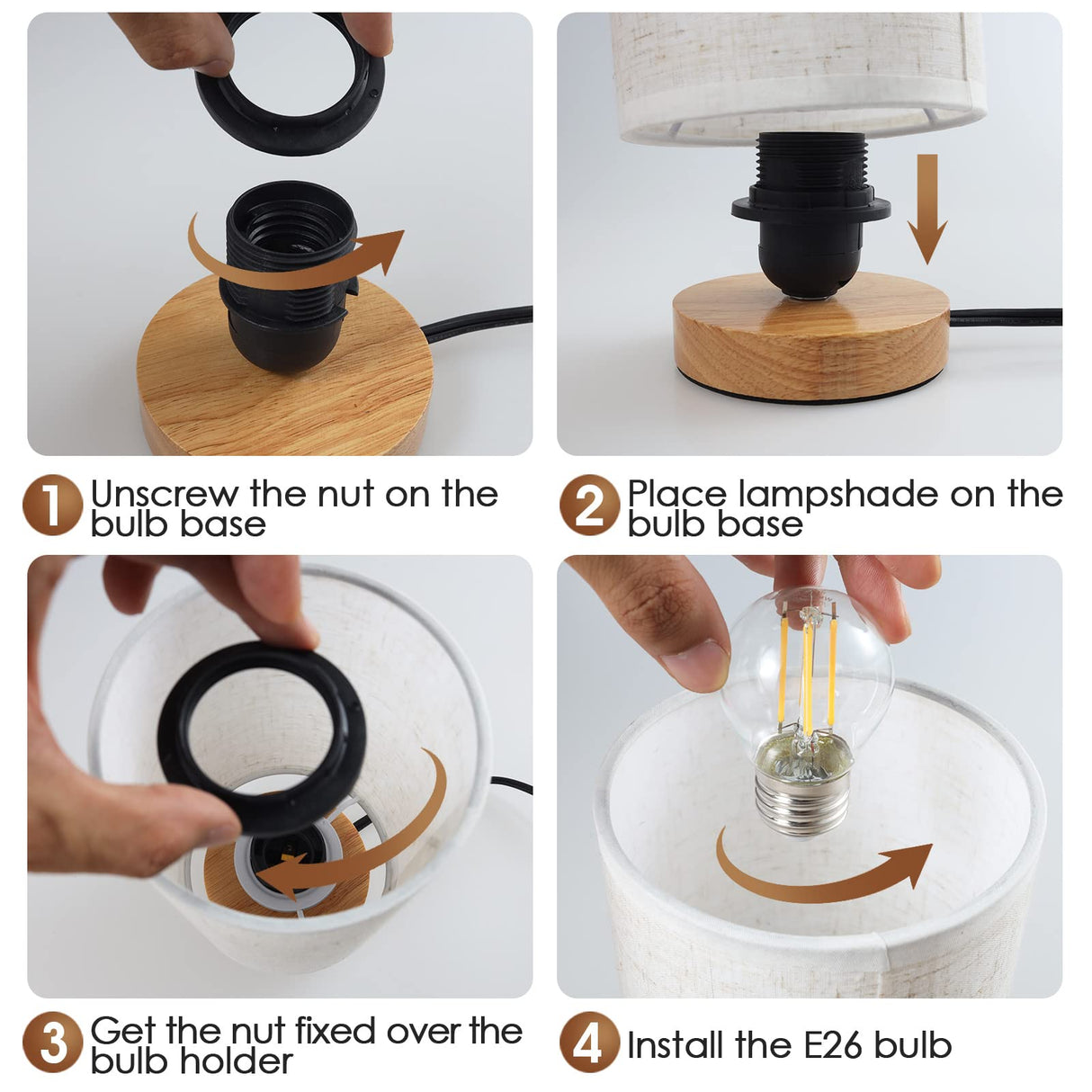 1 Unscrew the nut on the bulb base

2 Place lampshade on the bulb base

3 Get the nut fixed over the bulb holder

4 Install the E26 bulb