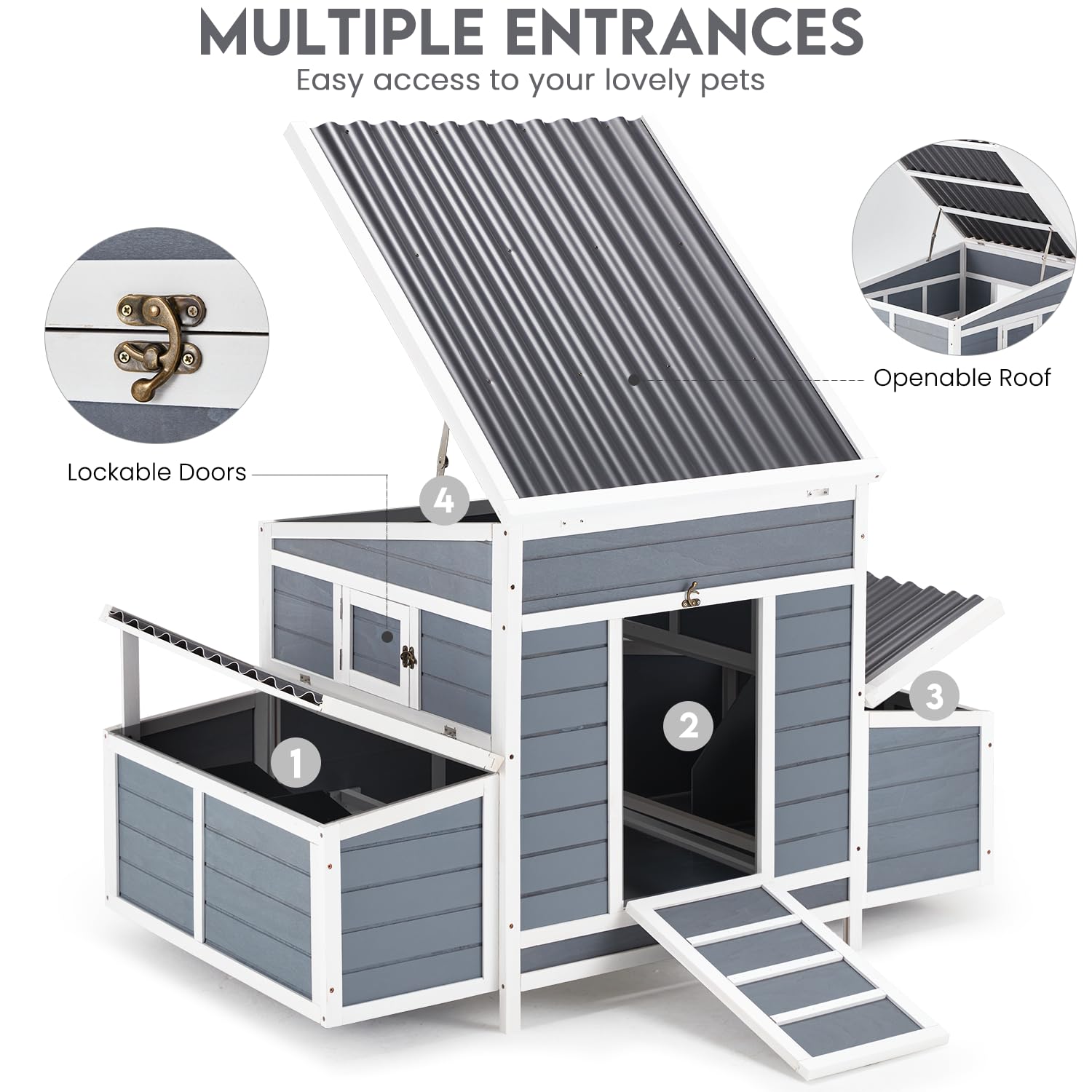 MULTIPLE ENTRANCES
Easy access to your lovely pets

Openable Roof

Lockable Doors

4

3

2

1