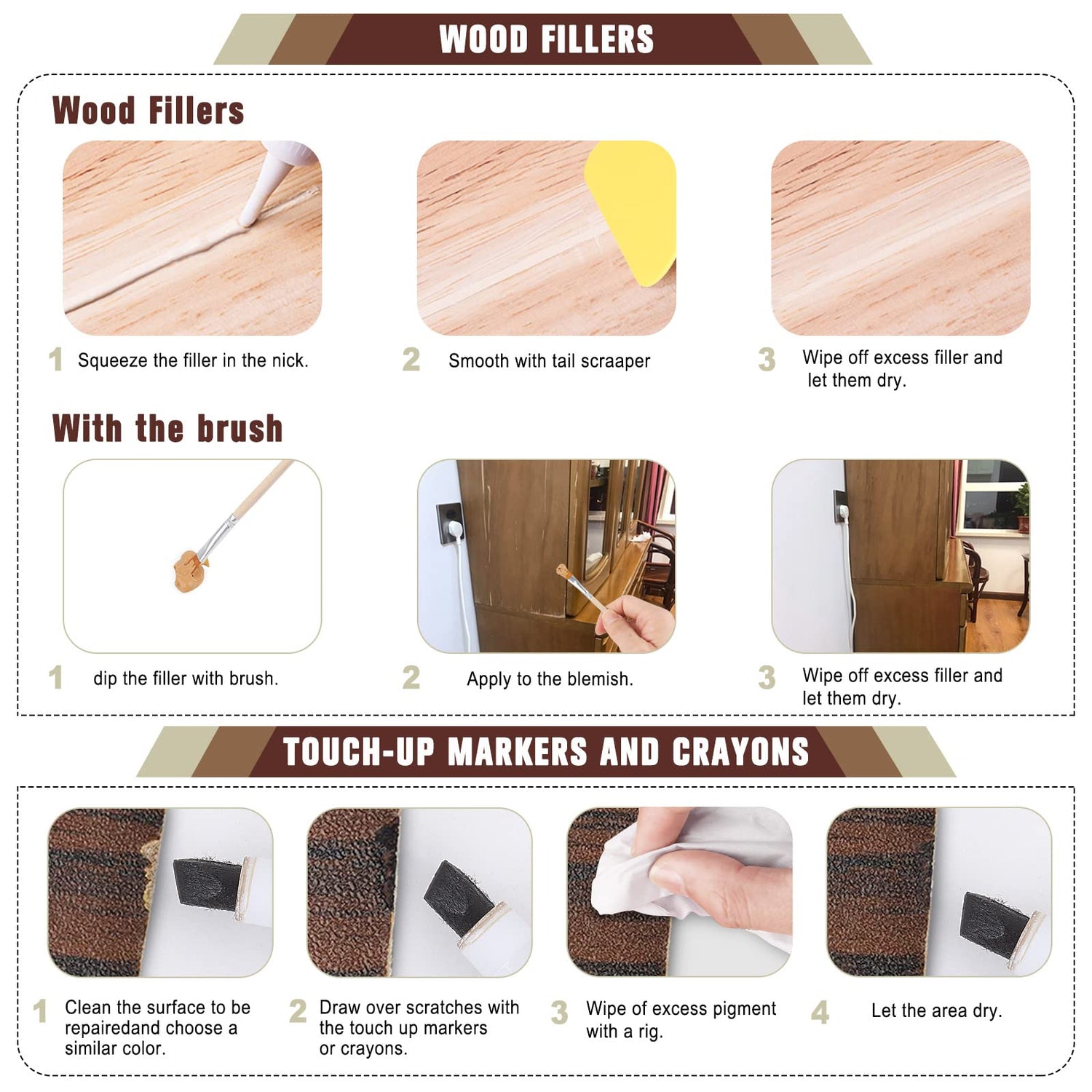 WOOD FILLERS

Wood Fillers

1 Squeeze the filler in the nick.

2 Smooth with tail scraaper

3 Wipe off excess filler and let them dry.

With the brush

1 dip the filler with brush.

2 Apply to the blemish.

3 Wipe off excess filler and let them dry.

TOUCH-UP MARKERS AND CRAYONS

1 Clean the surface to be repairedand choose a similar color.

2 Draw over scratches with the touch up markers or crayons.

3 Wipe of excess pigment with a rig.

4 Let the area dry.