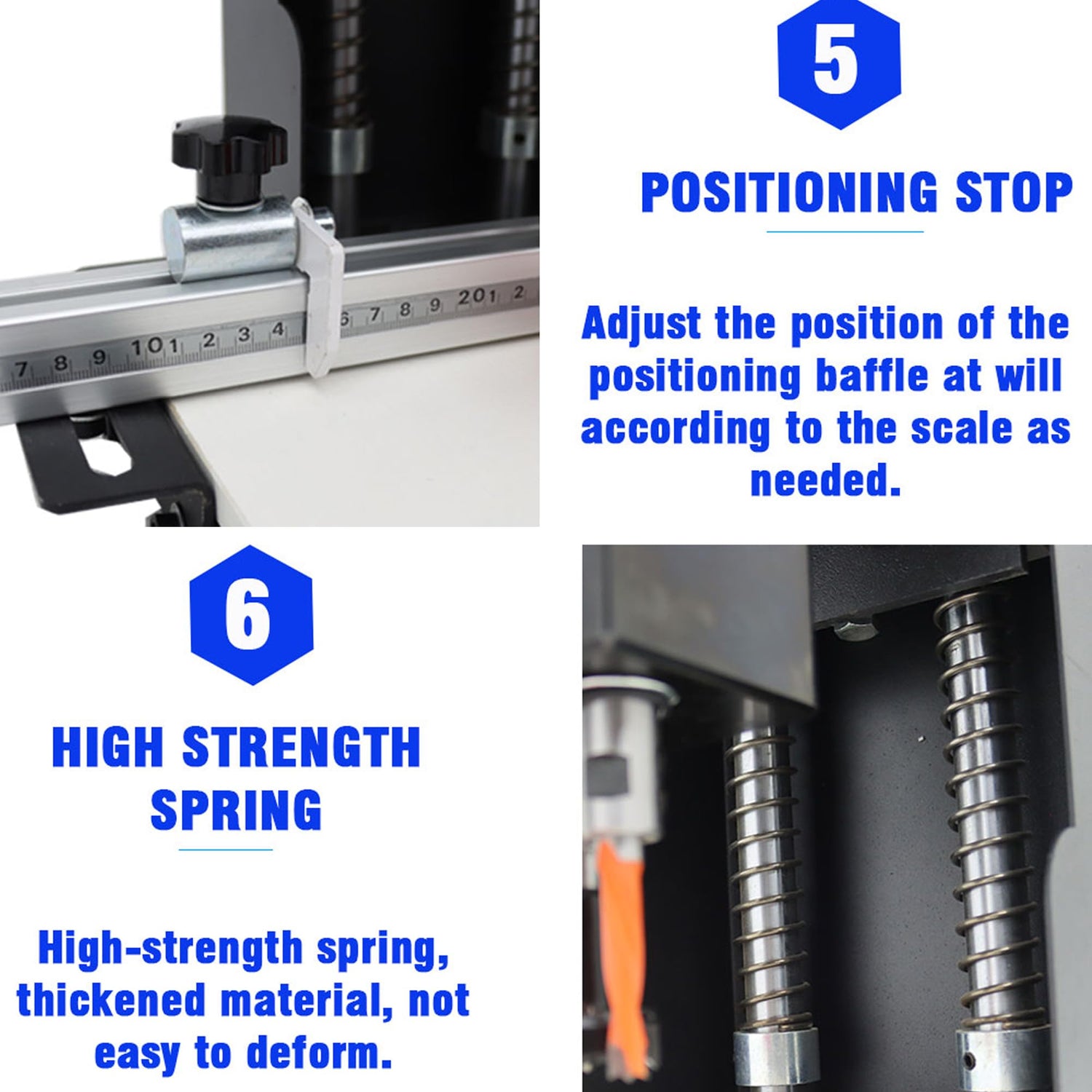 7 8 9 10 1 2 3 4 6 7 8 9 20 1 2

5

POSITIONING STOP

Adjust the position of the positioning baffle at will according to the scale as needed.

6

HIGH STRENGTH SPRING

High-strength spring, thickened material, not easy to deform.