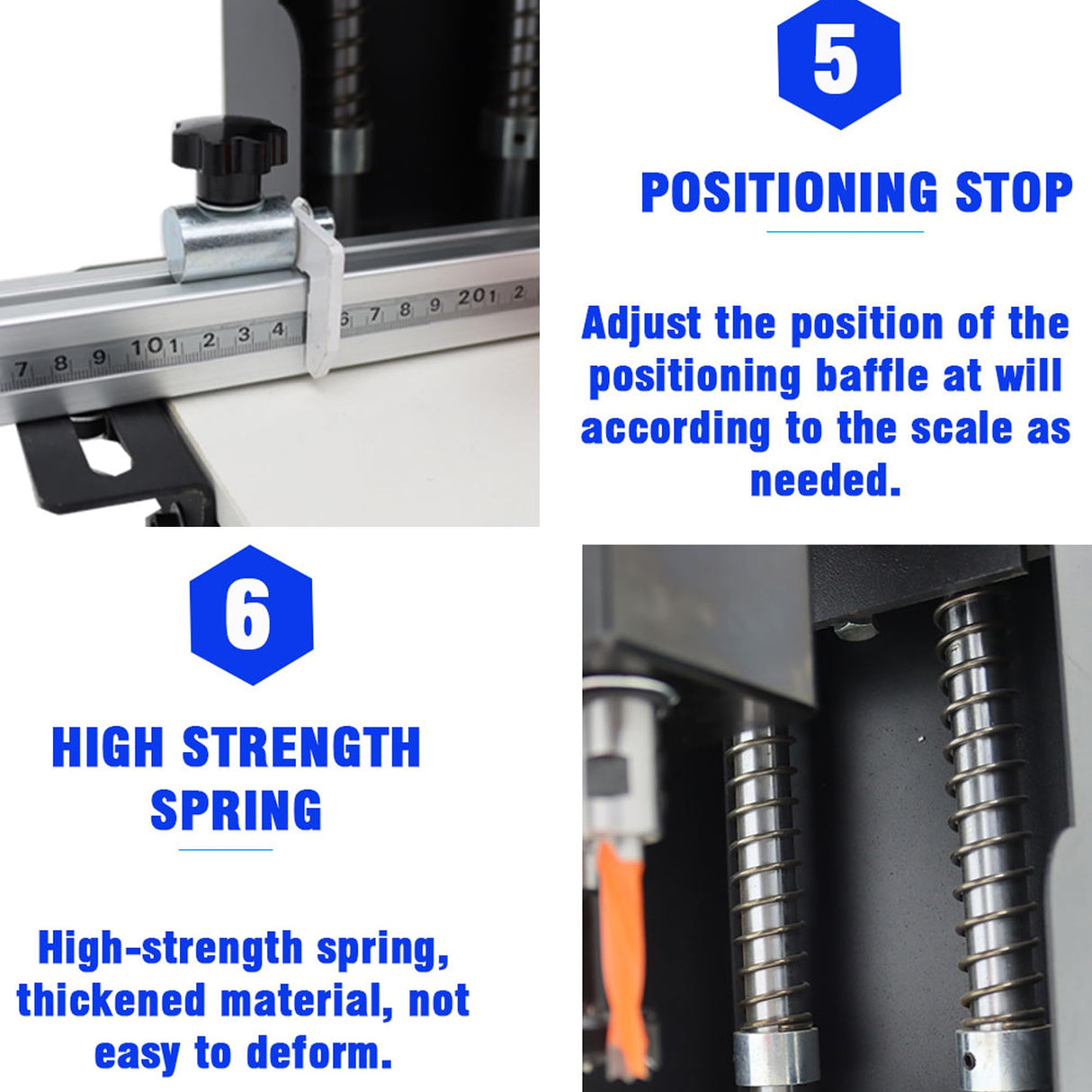 7 8 9 10 1 2 3 4 6 7 8 9 20 1 2

5

POSITIONING STOP

Adjust the position of the positioning baffle at will according to the scale as needed.

6

HIGH STRENGTH SPRING

High-strength spring, thickened material, not easy to deform.