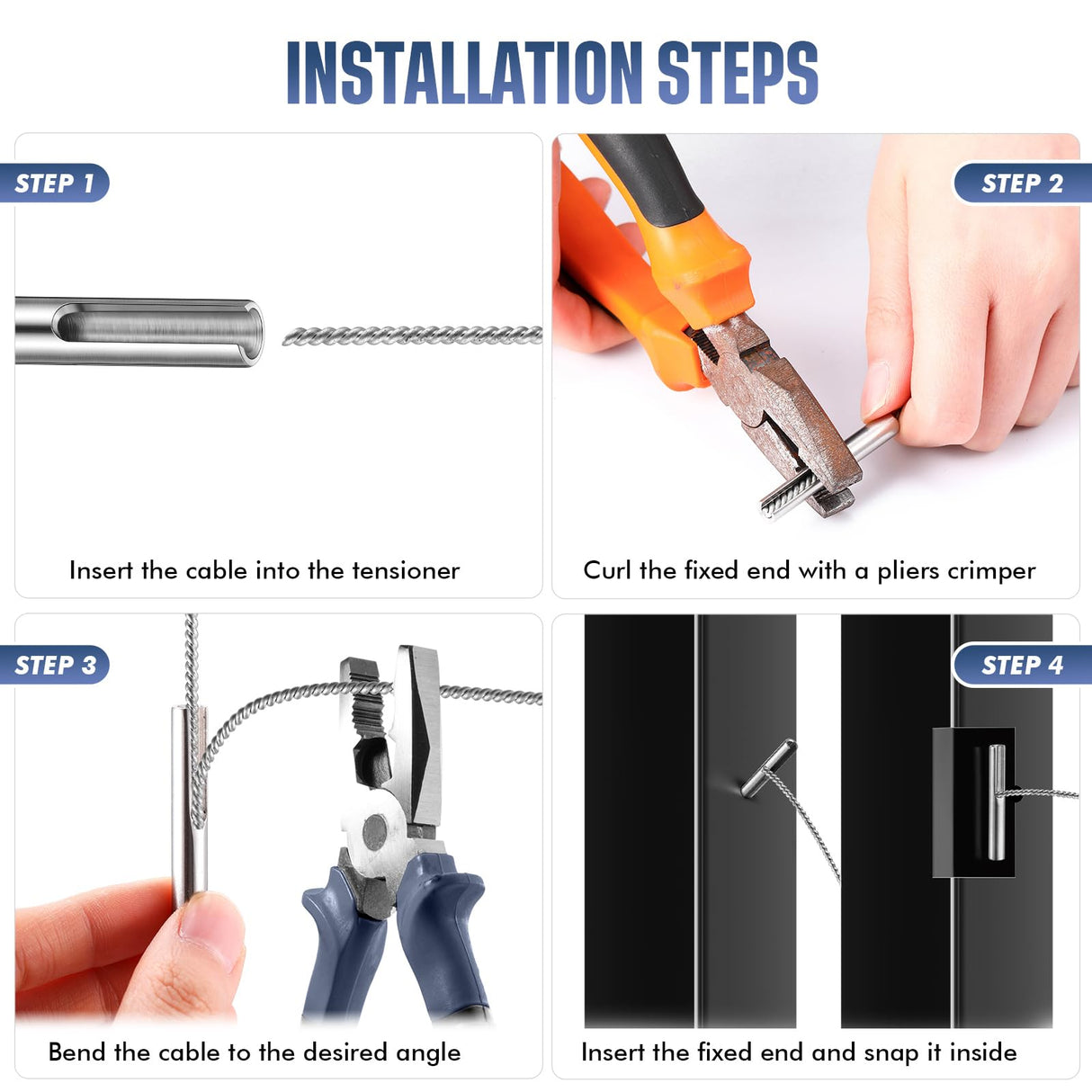 INSTALLATION STEPS

STEP 1

Insert the cable into the tensioner

STEP 2

Curl the fixed end with a pliers crimper

STEP 3

Bend the cable to the desired angle

STEP 4

Insert the fixed end and snap it inside