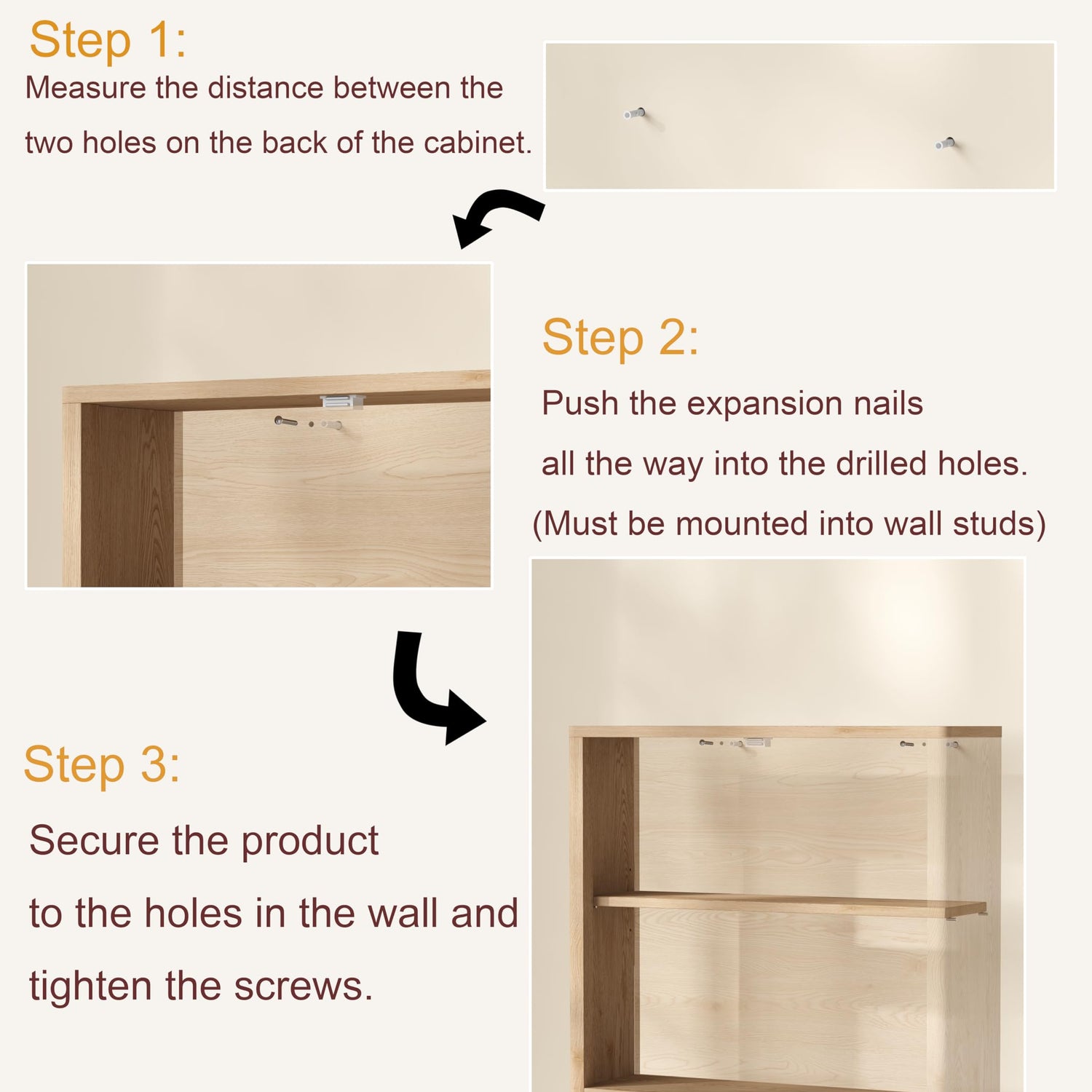 Step 1:

Measure the distance between the two holes on the back of the cabinet.

Step 2:

Push the expansion nails all the way into the drilled holes. (Must be mounted into wall studs)

Step 3:

Secure the product to the holes in the wall and tighten the screws.