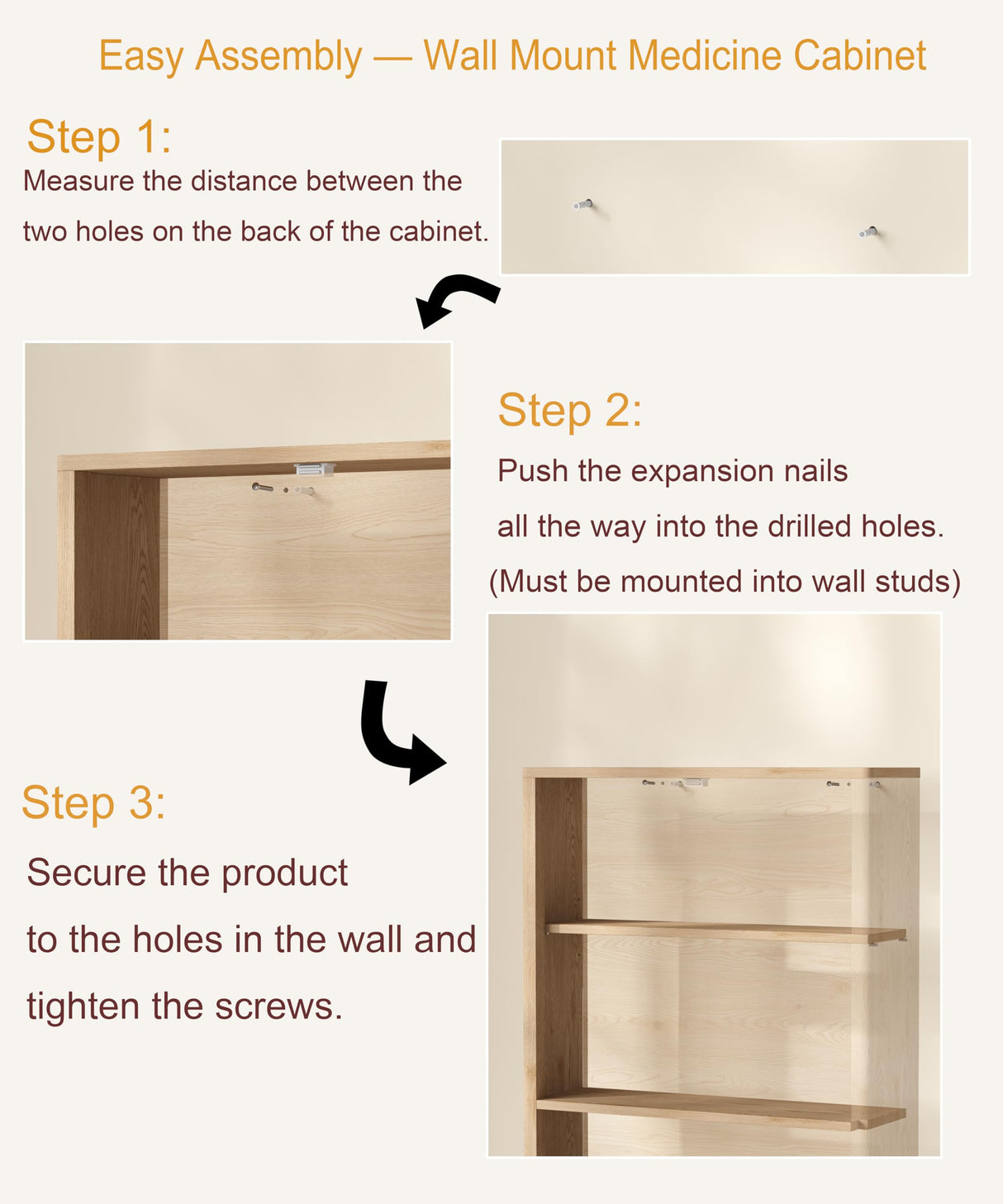 Easy Assembly — Wall Mount Medicine Cabinet

Step 1:
Measure the distance between the two holes on the back of the cabinet.

Step 2:
Push the expansion nails all the way into the drilled holes. (Must be mounted into wall studs)

Step 3:
Secure the product to the holes in the wall and tighten the screws.