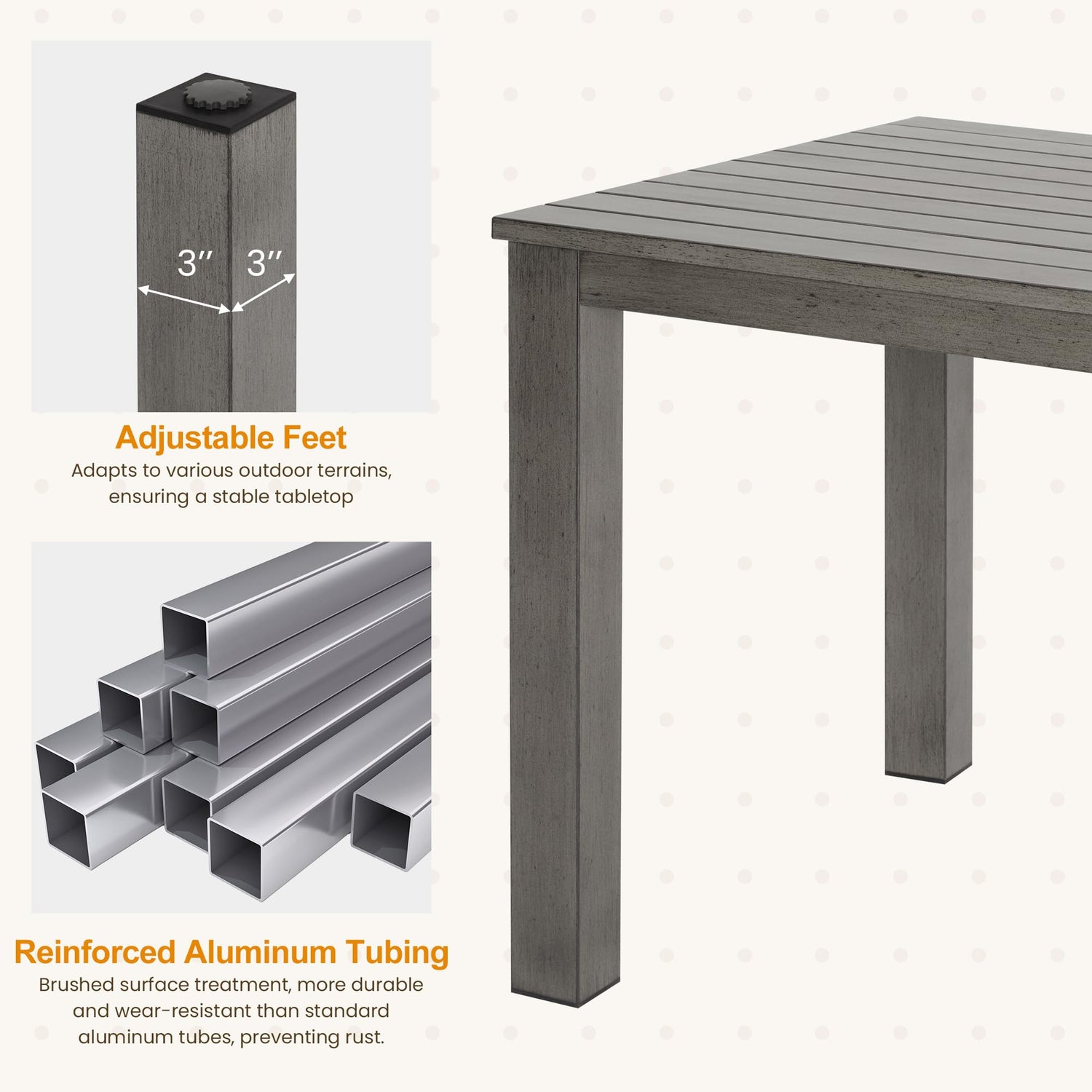 3″ 3″

Adjustable Feet

Adapts to various outdoor terrains, ensuring a stable tabletop

Reinforced Aluminum Tubing

Brushed surface treatment, more durable and wear-resistant than standard aluminum tubes, preventing rust.