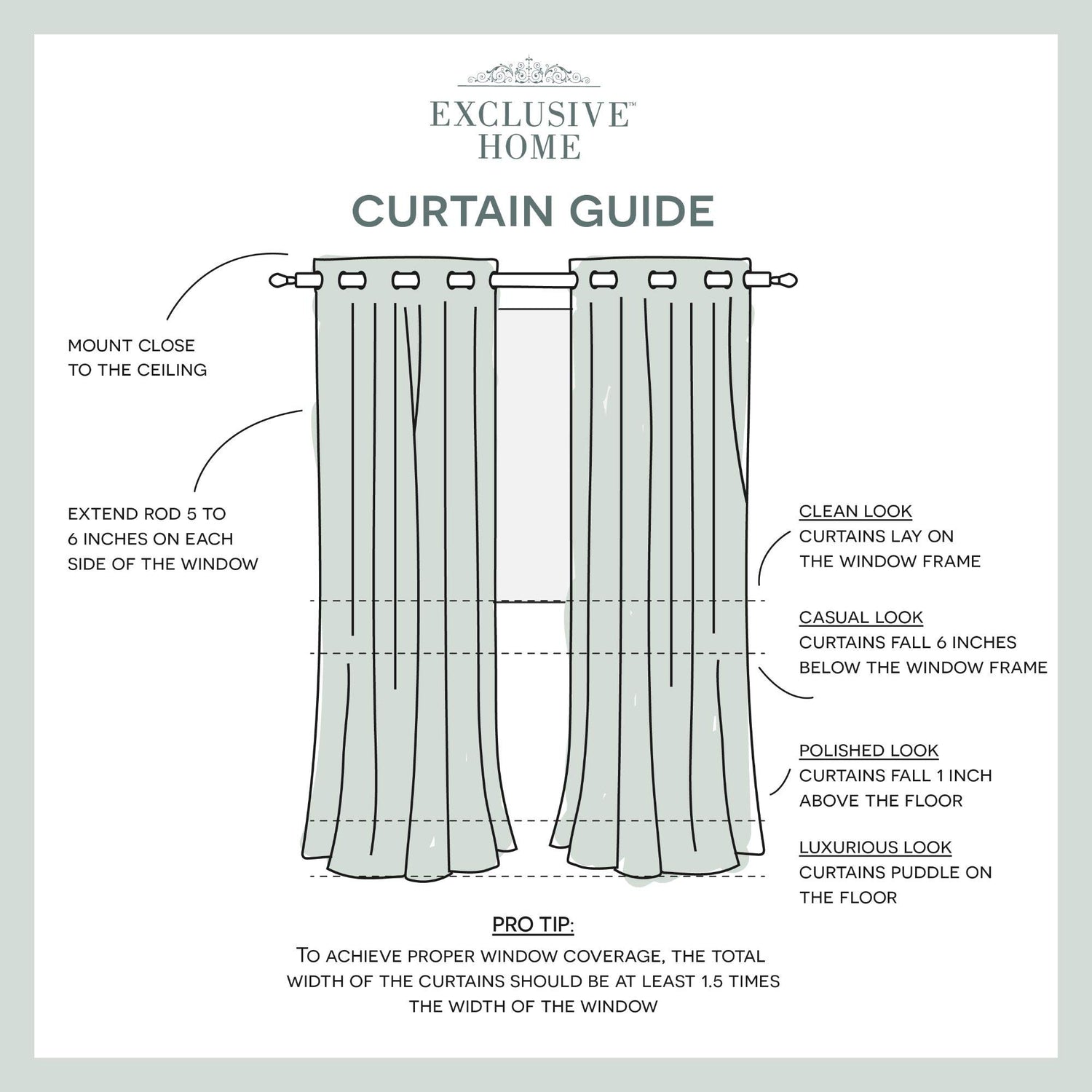 EXCLUSIVE™
HOME

CURTAIN GUIDE

MOUNT CLOSE TO THE CEILING

EXTEND ROD 5 TO 6 INCHES ON EACH SIDE OF THE WINDOW

CLEAN LOOK
CURTAINS LAY ON THE WINDOW FRAME

CASUAL LOOK
CURTAINS FALL 6 INCHES BELOW THE WINDOW FRAME

POLISHED LOOK
CURTAINS FALL 1 INCH ABOVE THE FLOOR

LUXURIOUS LOOK
CURTAINS PUDDLE ON THE FLOOR

PRO TIP:
TO ACHIEVE PROPER WINDOW COVERAGE, THE TOTAL WIDTH OF THE CURTAINS SHOULD BE AT LEAST 1.5 TIMES THE WIDTH OF THE WINDOW