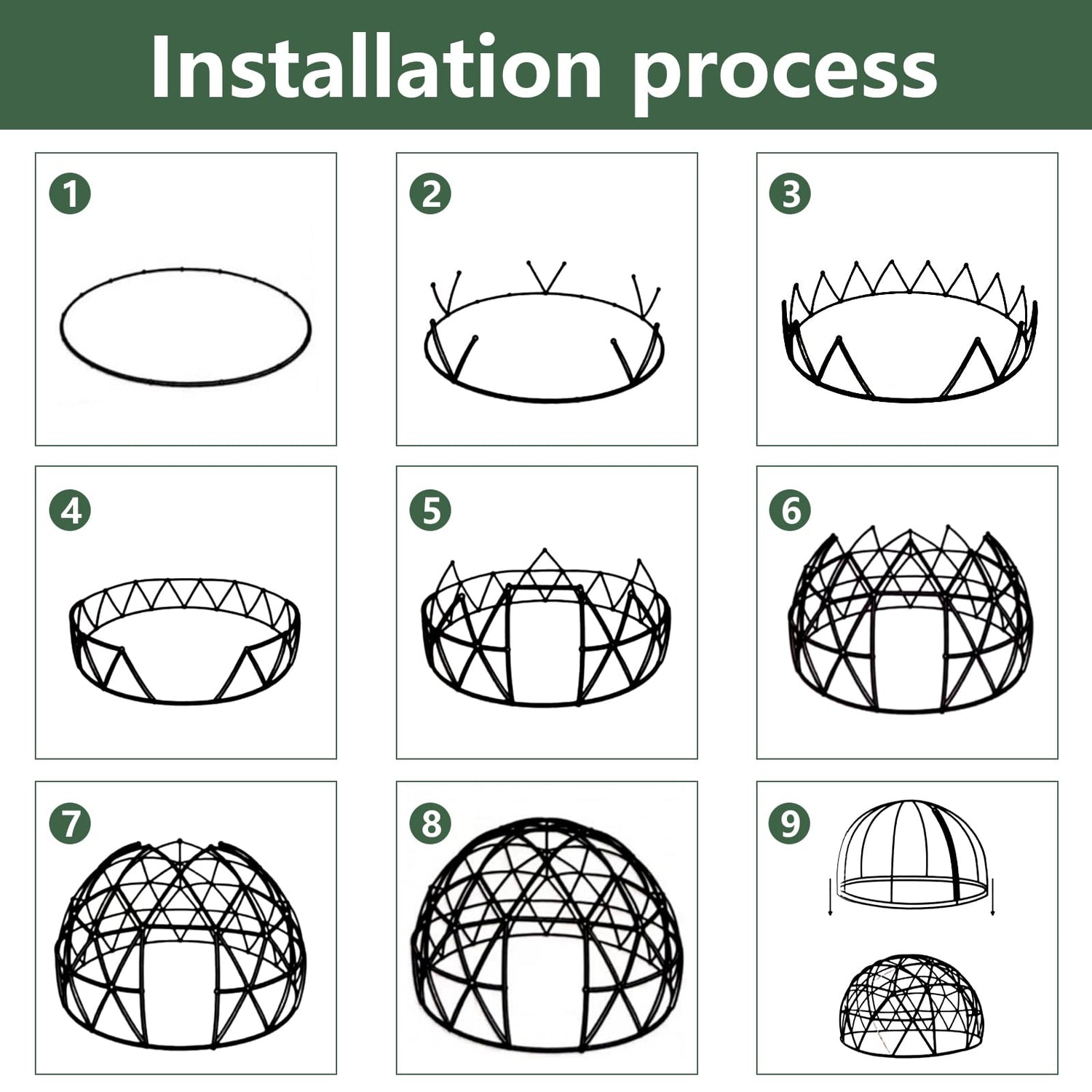 Installation process

1

2

3

4

5

6

7

8

9