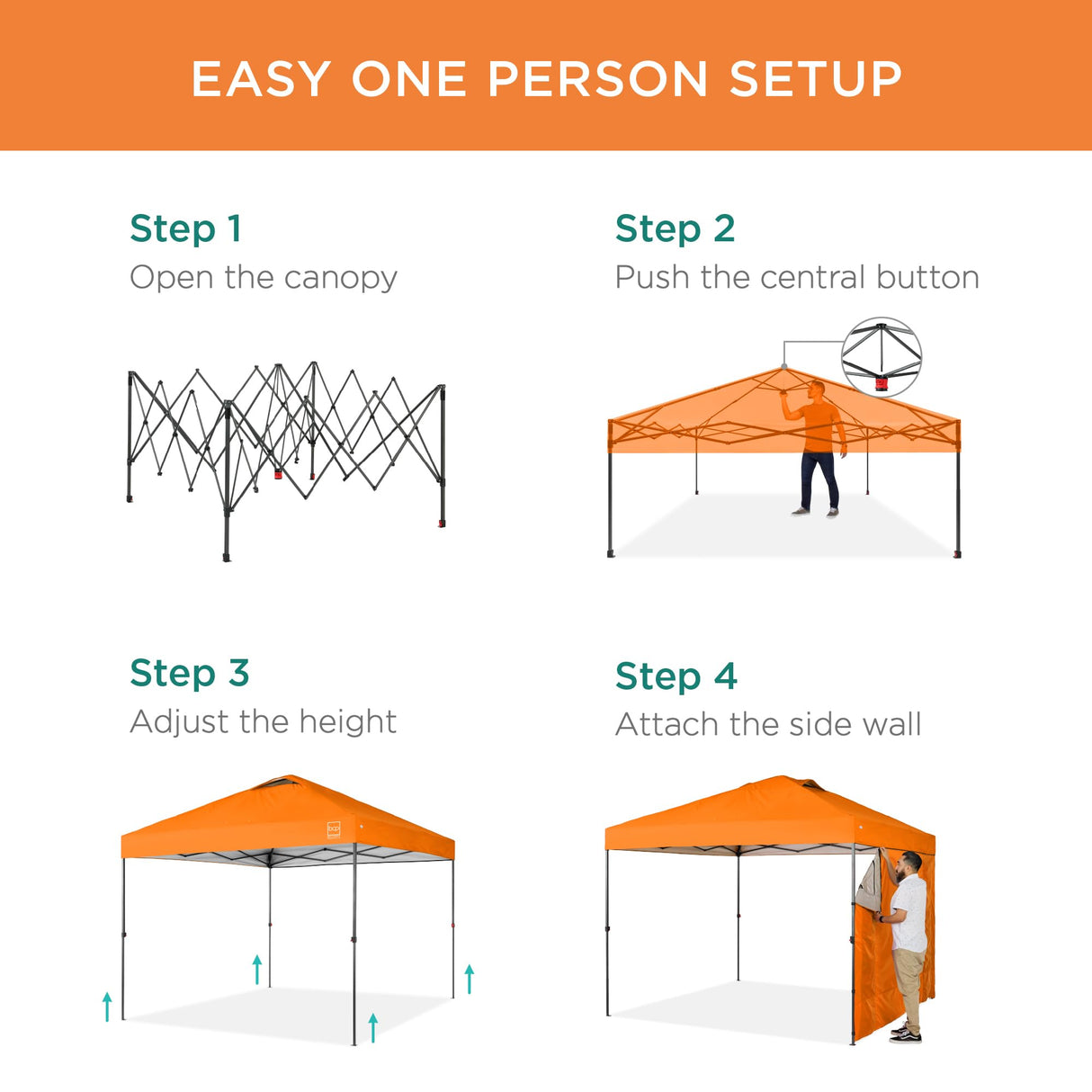 EASY ONE PERSON SETUP

Step 1
Open the canopy

Step 2
Push the central button

Step 3
Adjust the height

Step 4
Attach the side wall