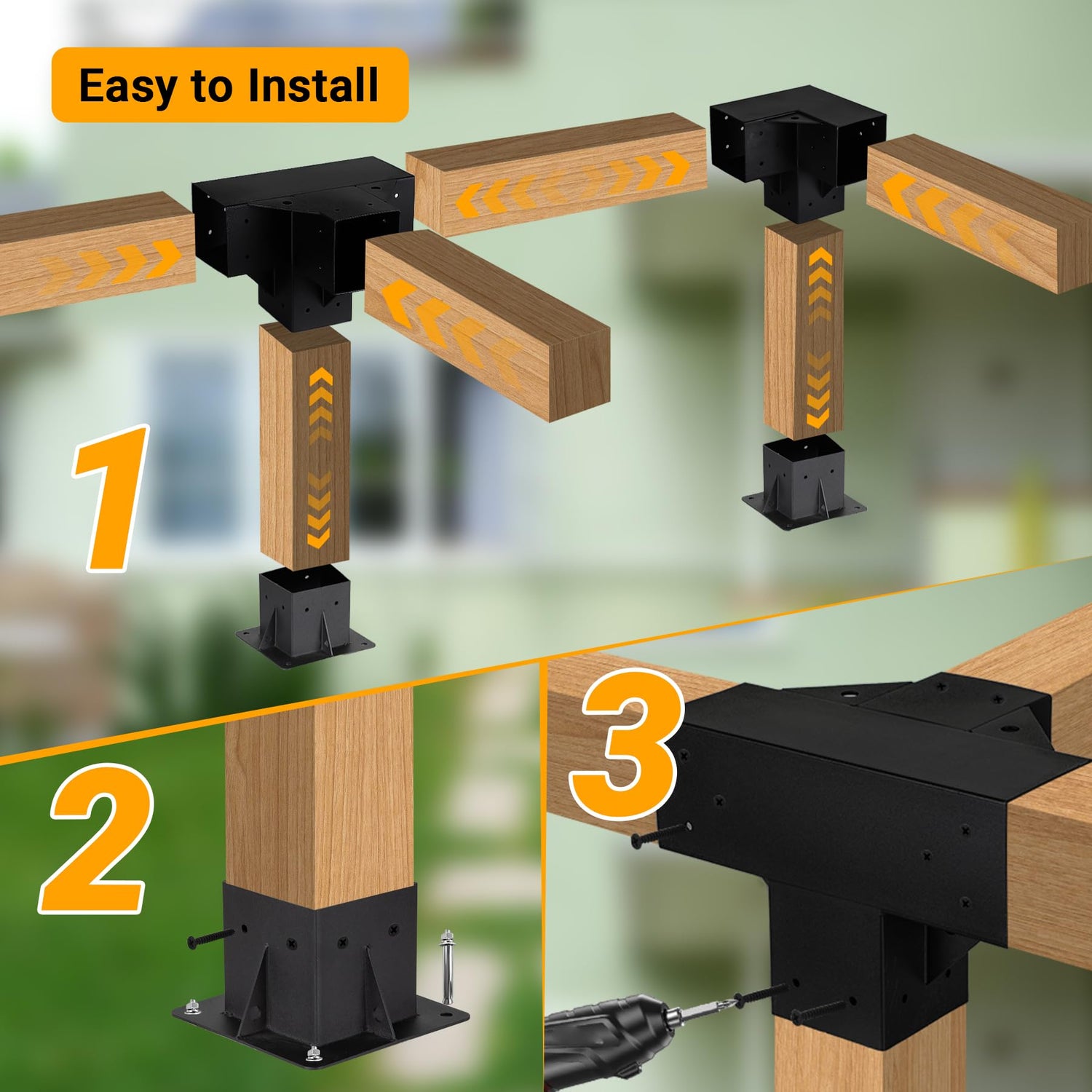 Easy to Install

1

2

3