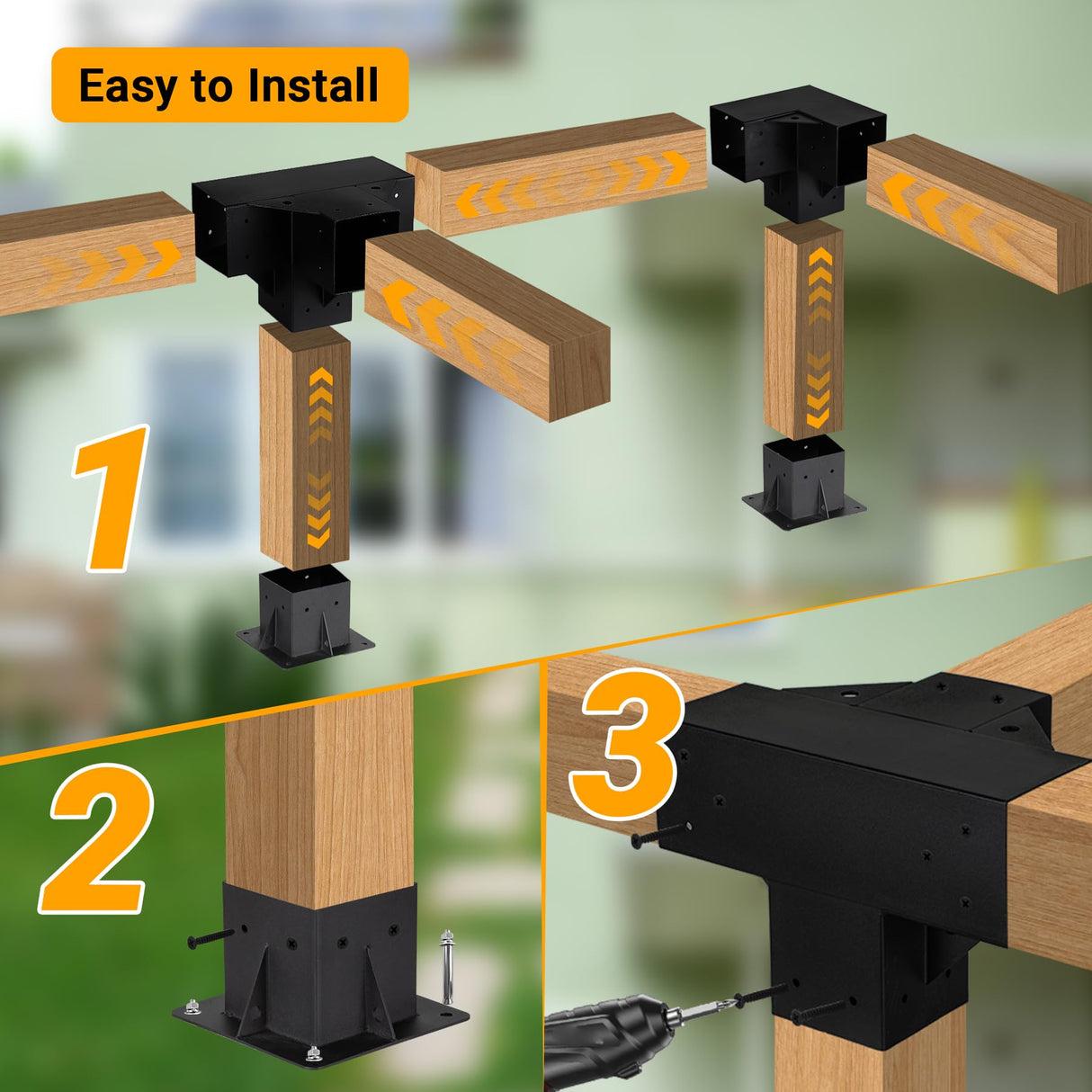 Easy to Install

1

2

3