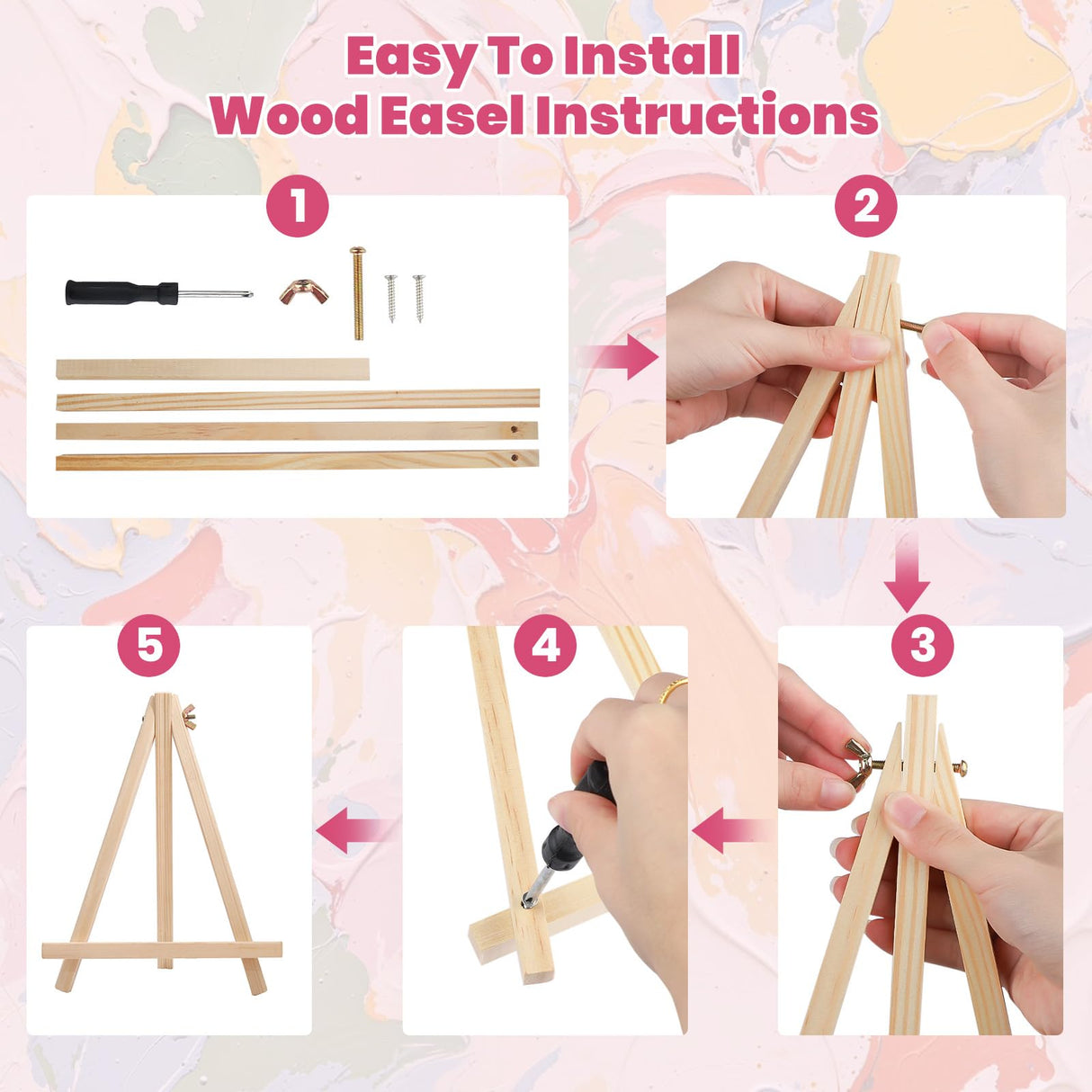 Easy To Install
Wood Easel Instructions

1

2

3

4

5