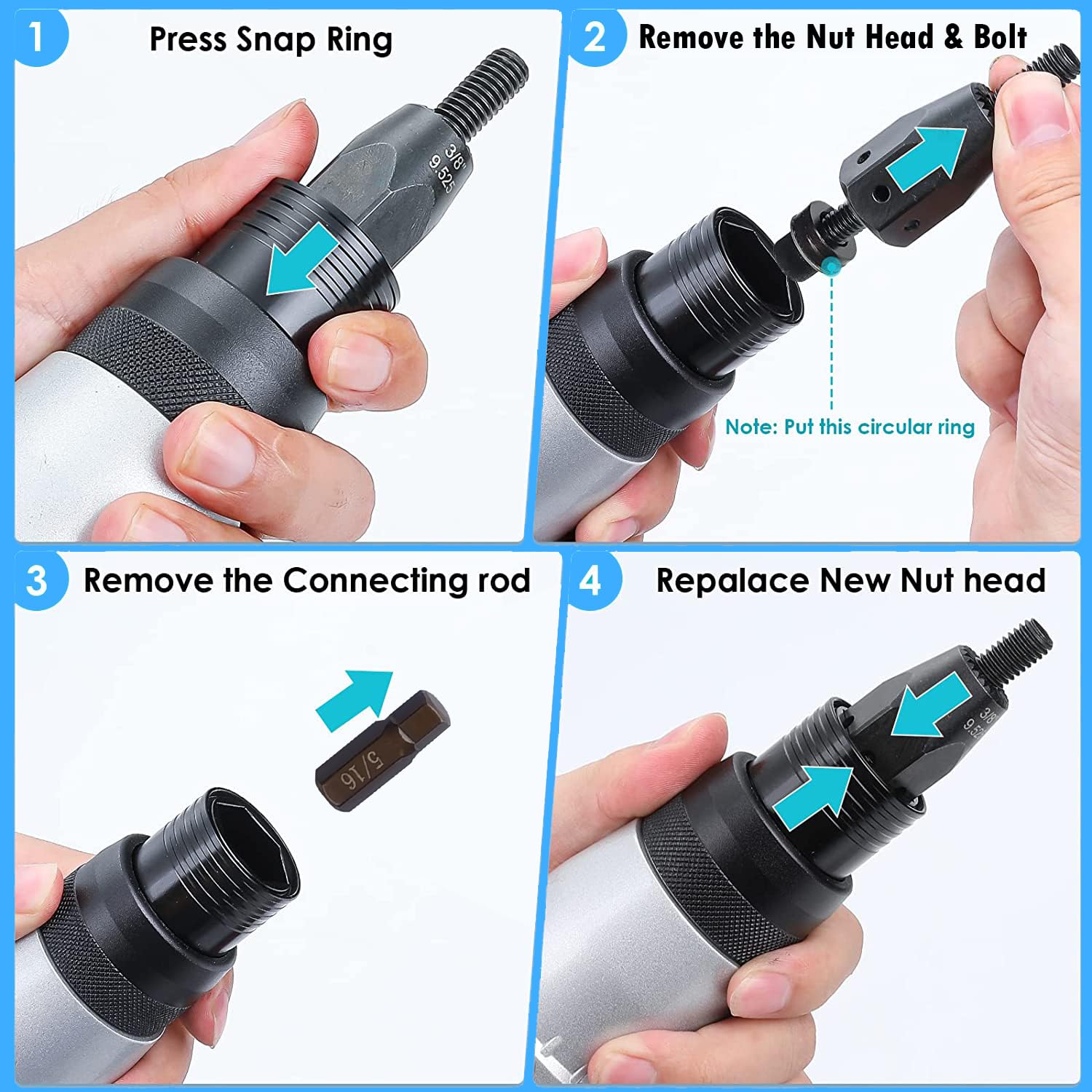 1 Press Snap Ring

3/8"
9.525

2 Remove the Nut Head & Bolt

Note: Put this circular ring

3 Remove the Connecting rod

5/16

4 Repalace New Nut head

3/8
9.52