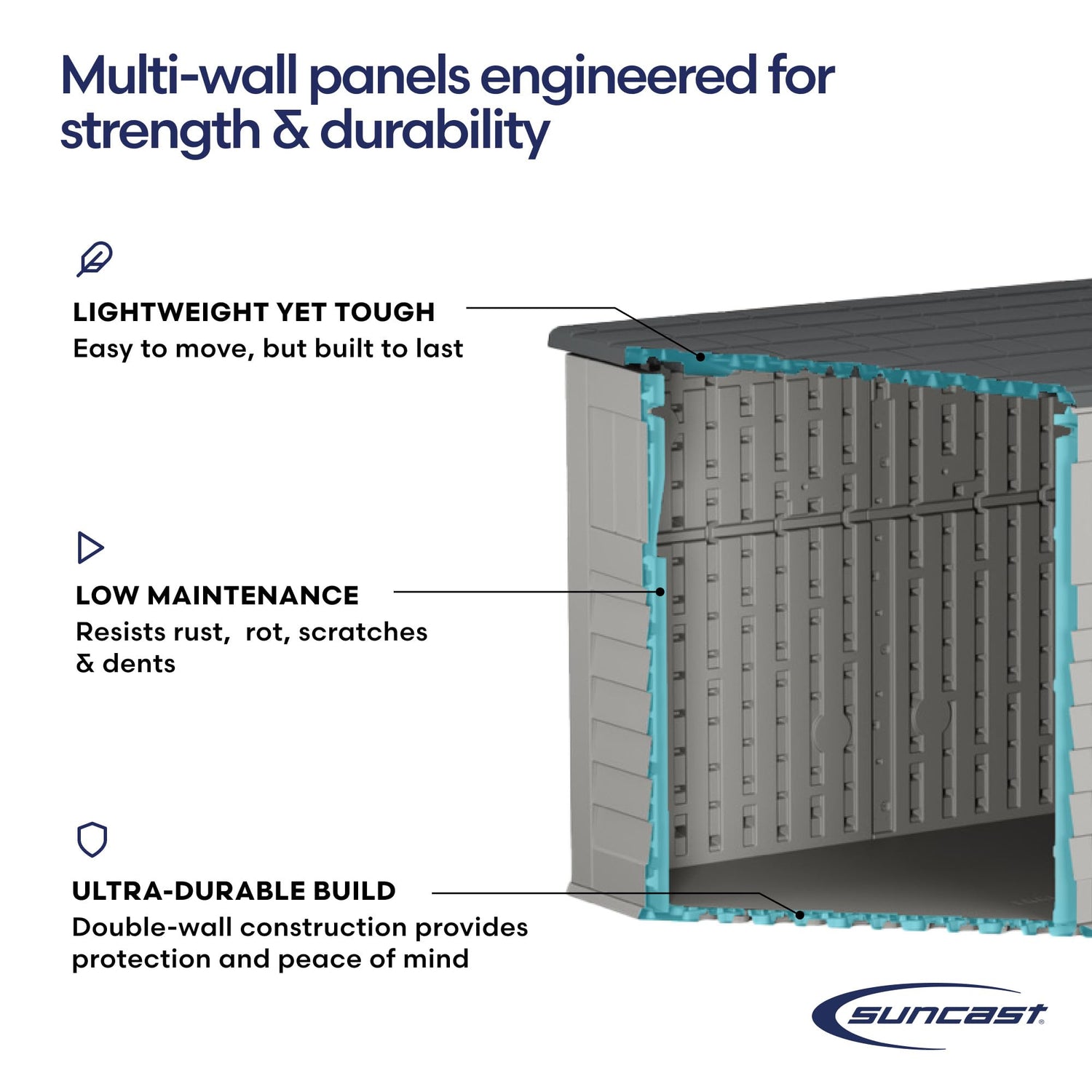 Multi-wall panels engineered for strength & durability

LIGHTWEIGHT YET TOUGH
Easy to move, but built to last

LOW MAINTENANCE
Resists rust,  rot, scratches & dents

ULTRA-DURABLE BUILD
Double-wall construction provides protection and peace of mind

suncast®