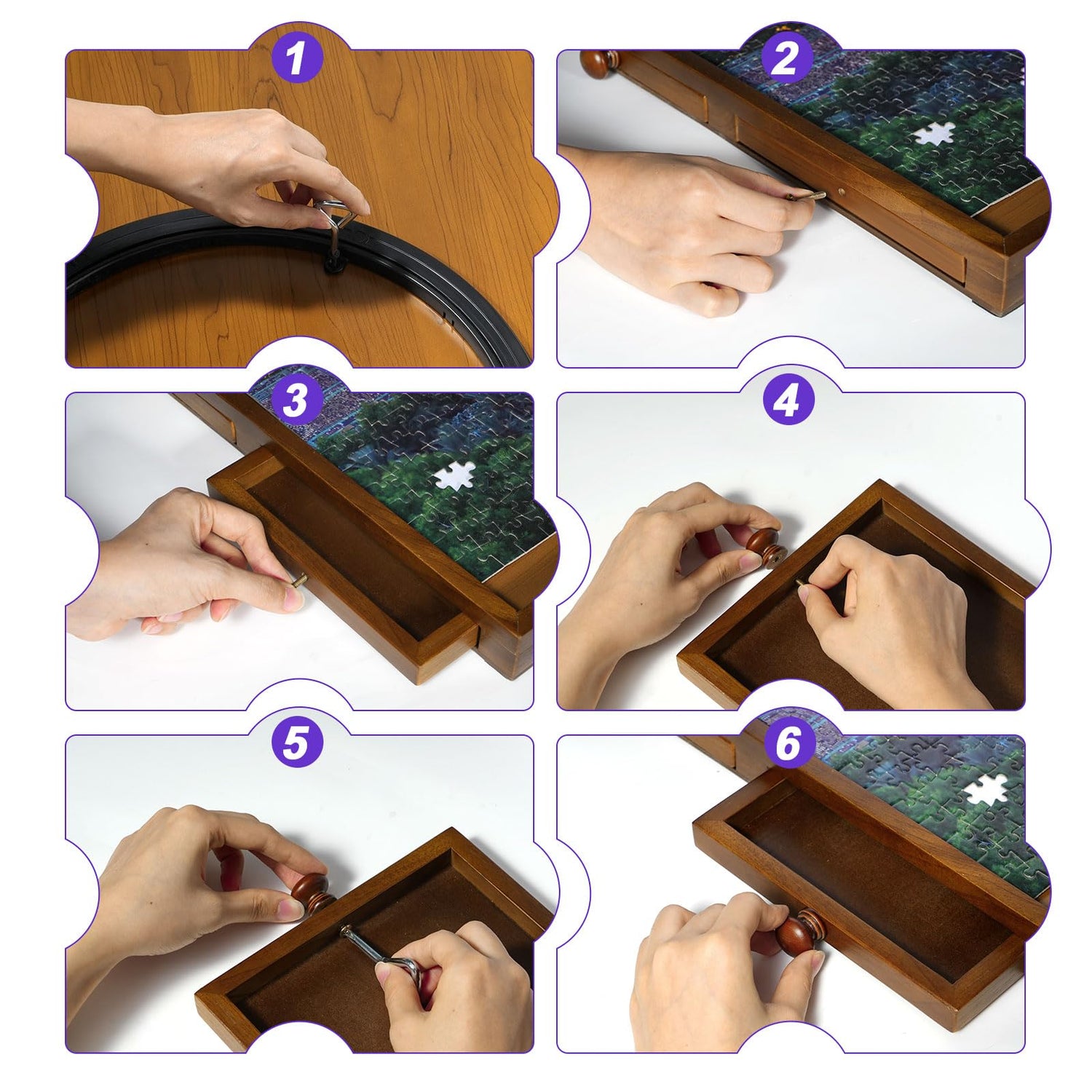 1

2

3

4

5

6