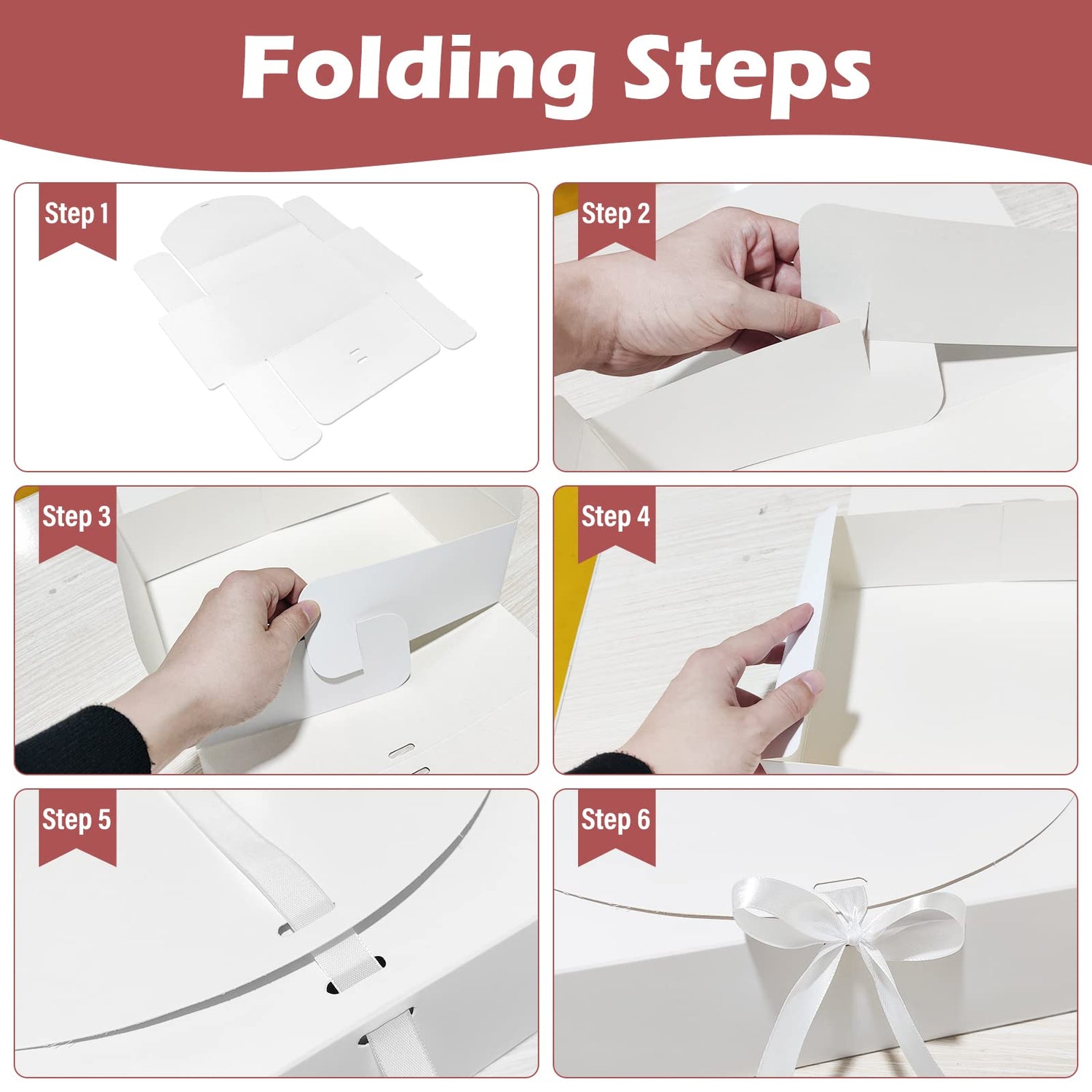 Folding Steps

Step 1

Step 2

Step 3

Step 4

Step 5

Step 6