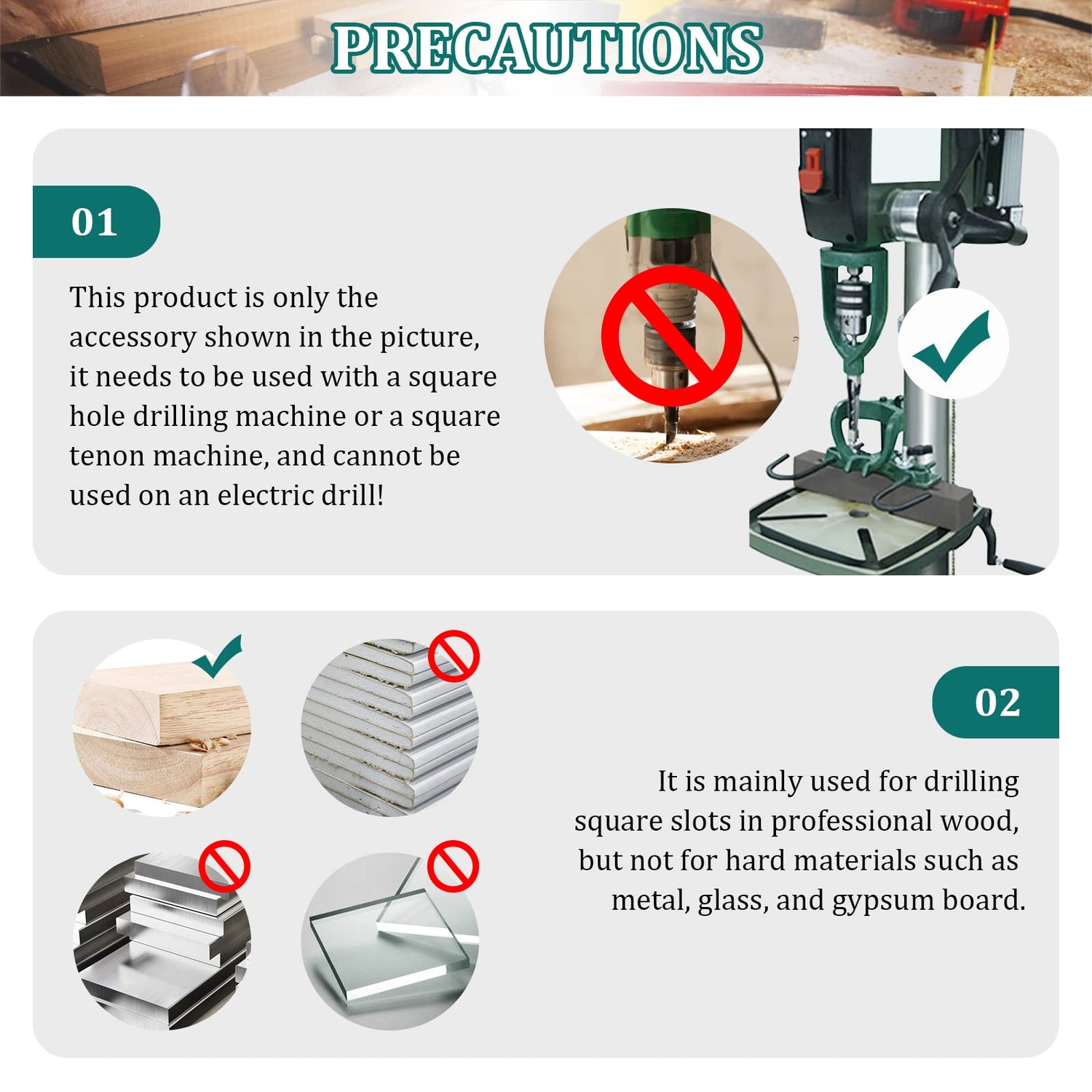 PRECAUTIONS

01

This product is only the accessory shown in the picture, it needs to be used with a square hole drilling machine or a square tenon machine, and cannot be used on an electric drill!

02

It is mainly used for drilling square slots in professional wood, but not for hard materials such as metal, glass, and gypsum board.