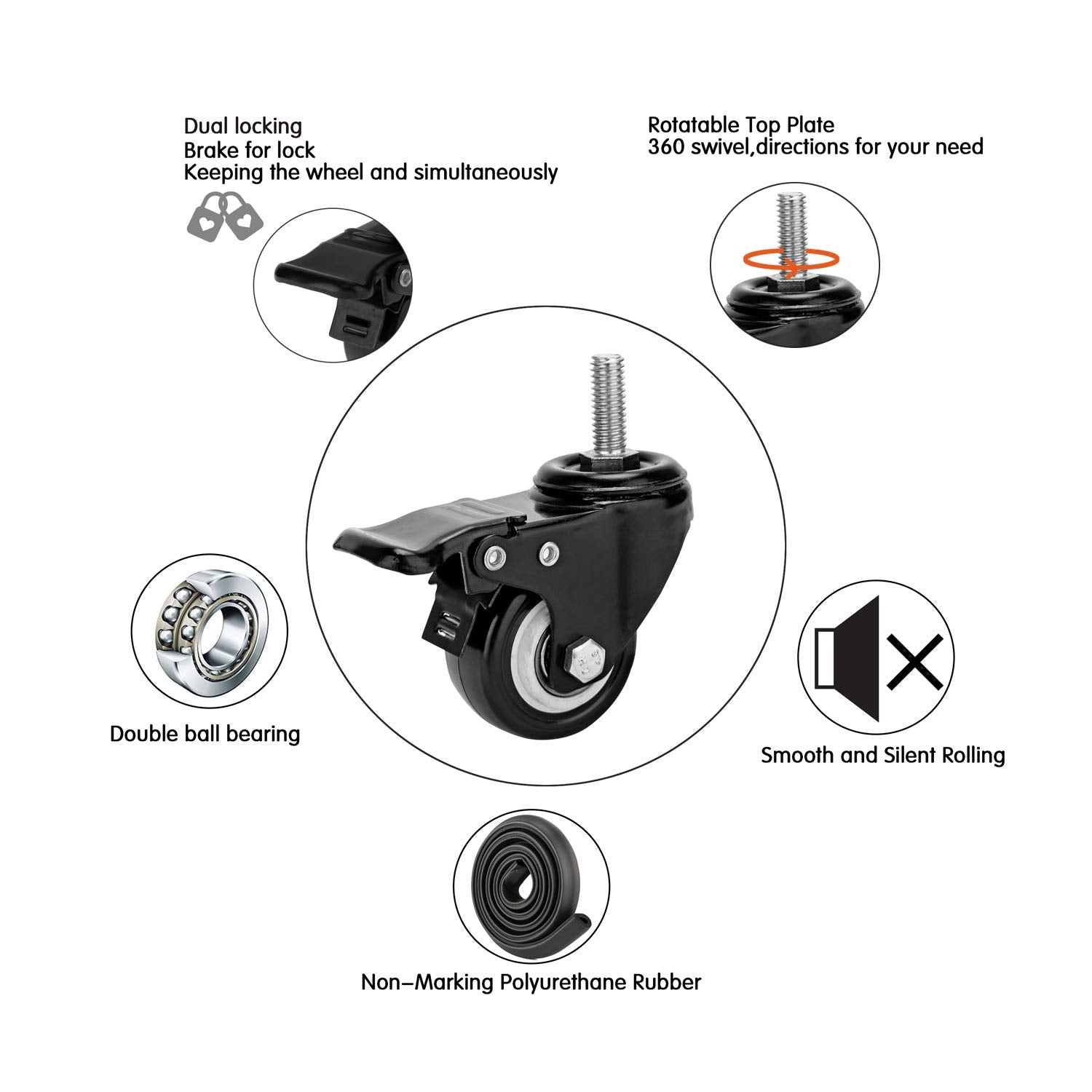 Dual locking
Brake for lock
Keeping the wheel and simultaneously

Rotatable Top Plate
360 swivel,directions for your need

Double ball bearing

Smooth and Silent Rolling

Non–Marking Polyurethane Rubber