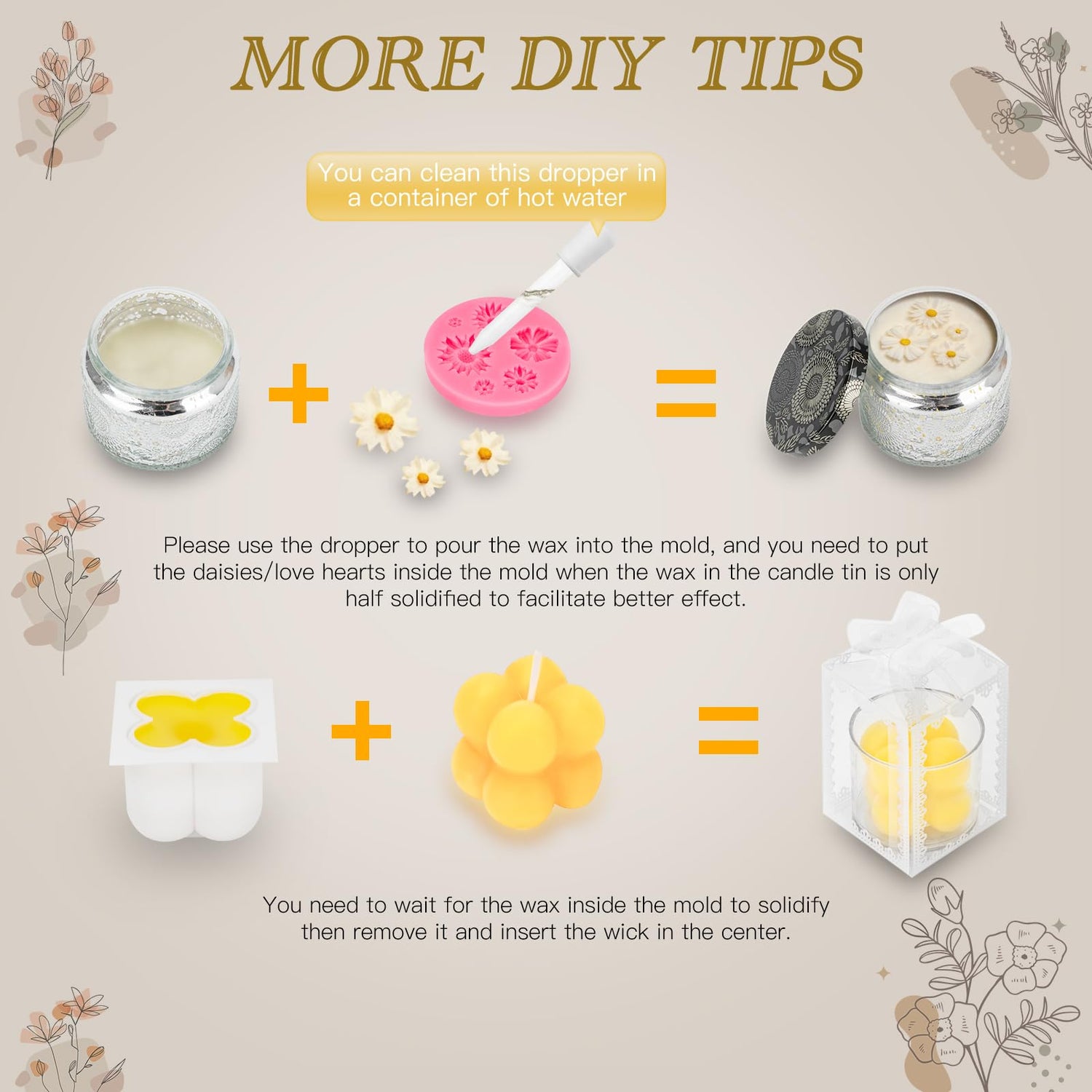 MORE DIY TIPS

You can clean this dropper in a container of hot water

+

=

Please use the dropper to pour the wax into the mold, and you need to put the daisies/love hearts inside the mold when the wax in the candle tin is only half solidified to facilitate better effect.

+

=

You need to wait for the wax inside the mold to solidify then remove it and insert the wick in the center.