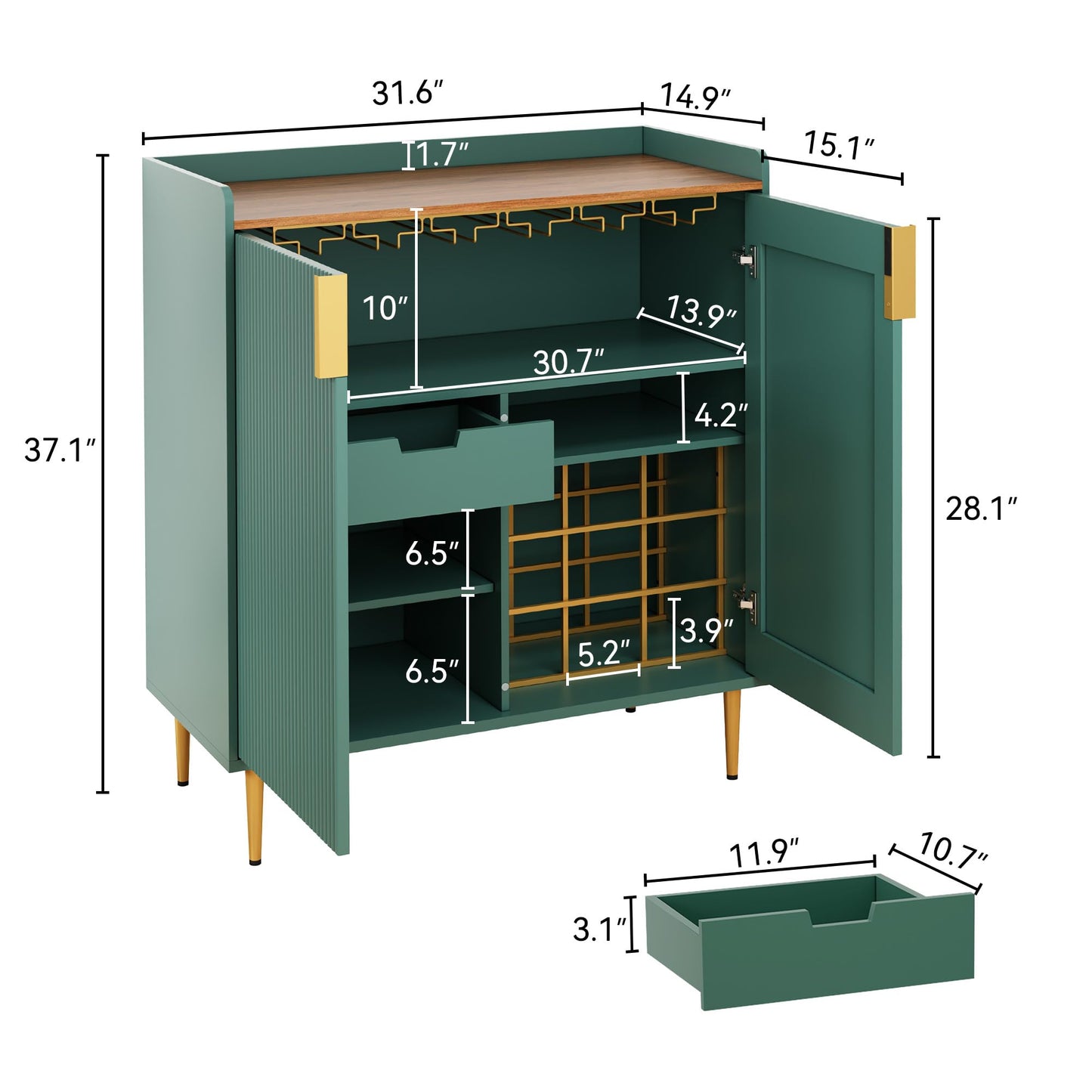 31.6″

14.9″

15.1″

1.7″

10″

13.9″

30.7″

4.2″

37.1″

28.1″

6.5″

6.5″

3.9″

5.2″

11.9″

10.7″

3.1″