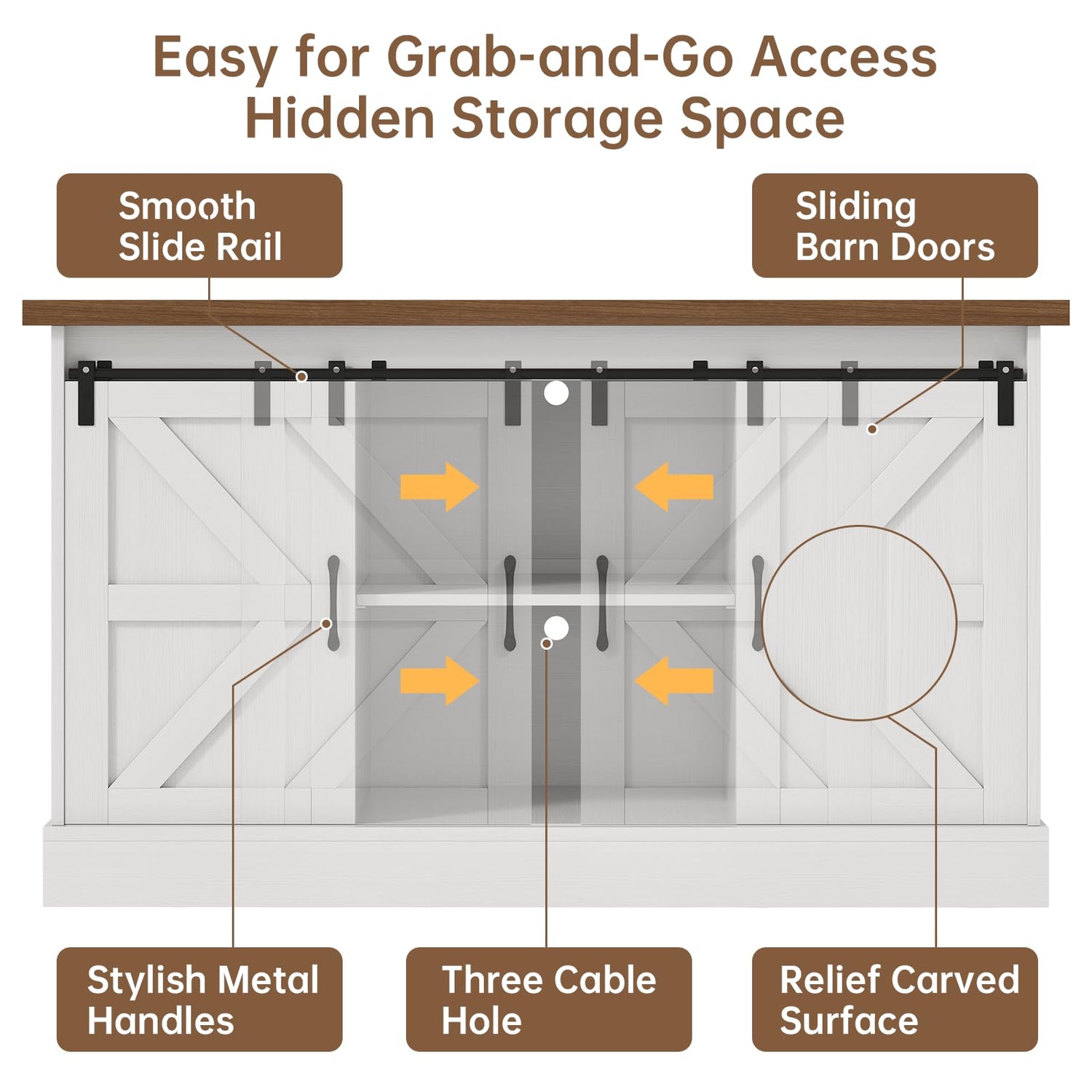 Easy for Grab-and-Go Access
Hidden Storage Space

Smooth
Slide Rail

Sliding
Barn Doors

Stylish Metal
Handles

Three Cable
Hole

Relief Carved
Surface