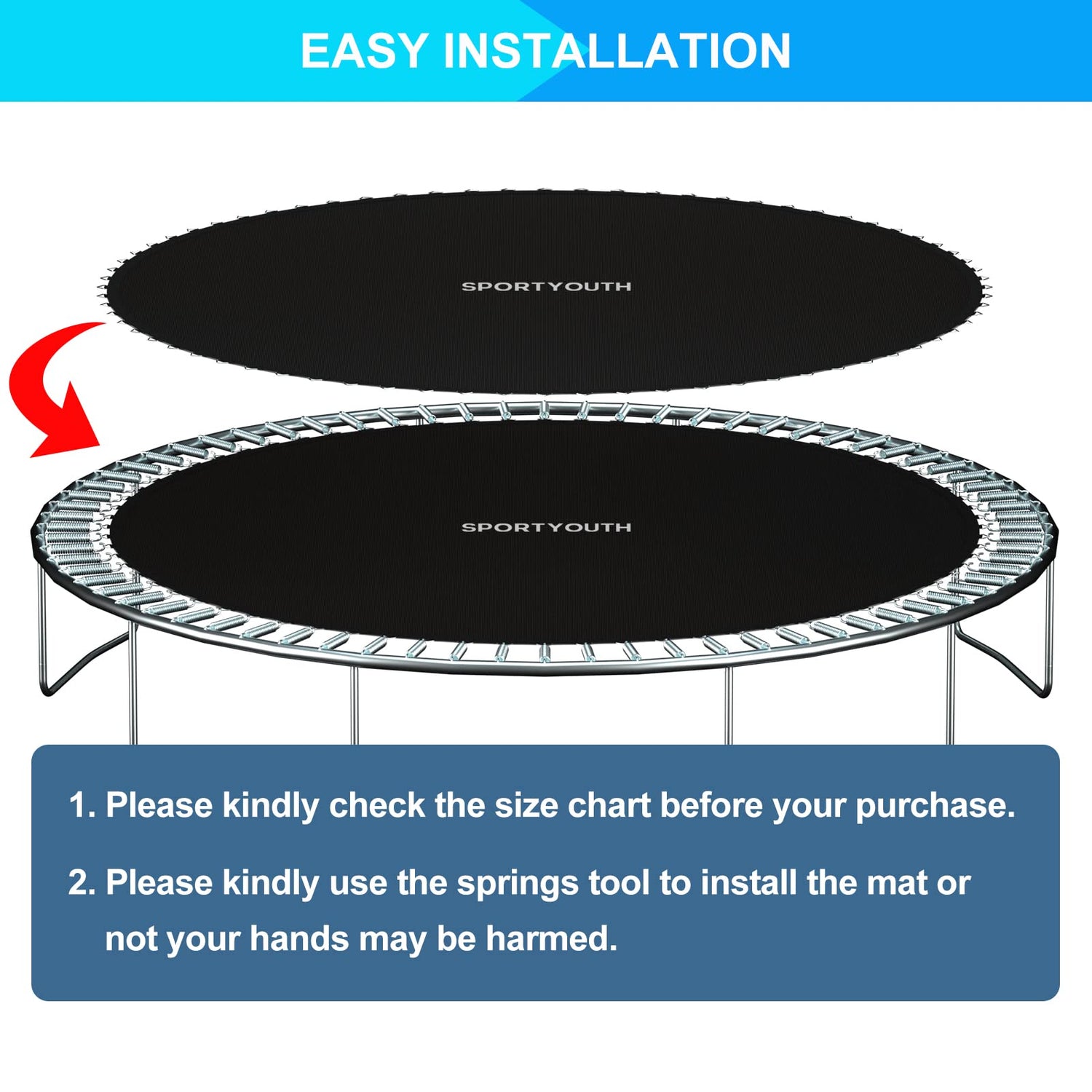 EASY INSTALLATION

SPORTYOUTH

SPORTYOUTH

1. Please kindly check the size chart before your purchase.

2. Please kindly use the springs tool to install the mat or not your hands may be harmed.