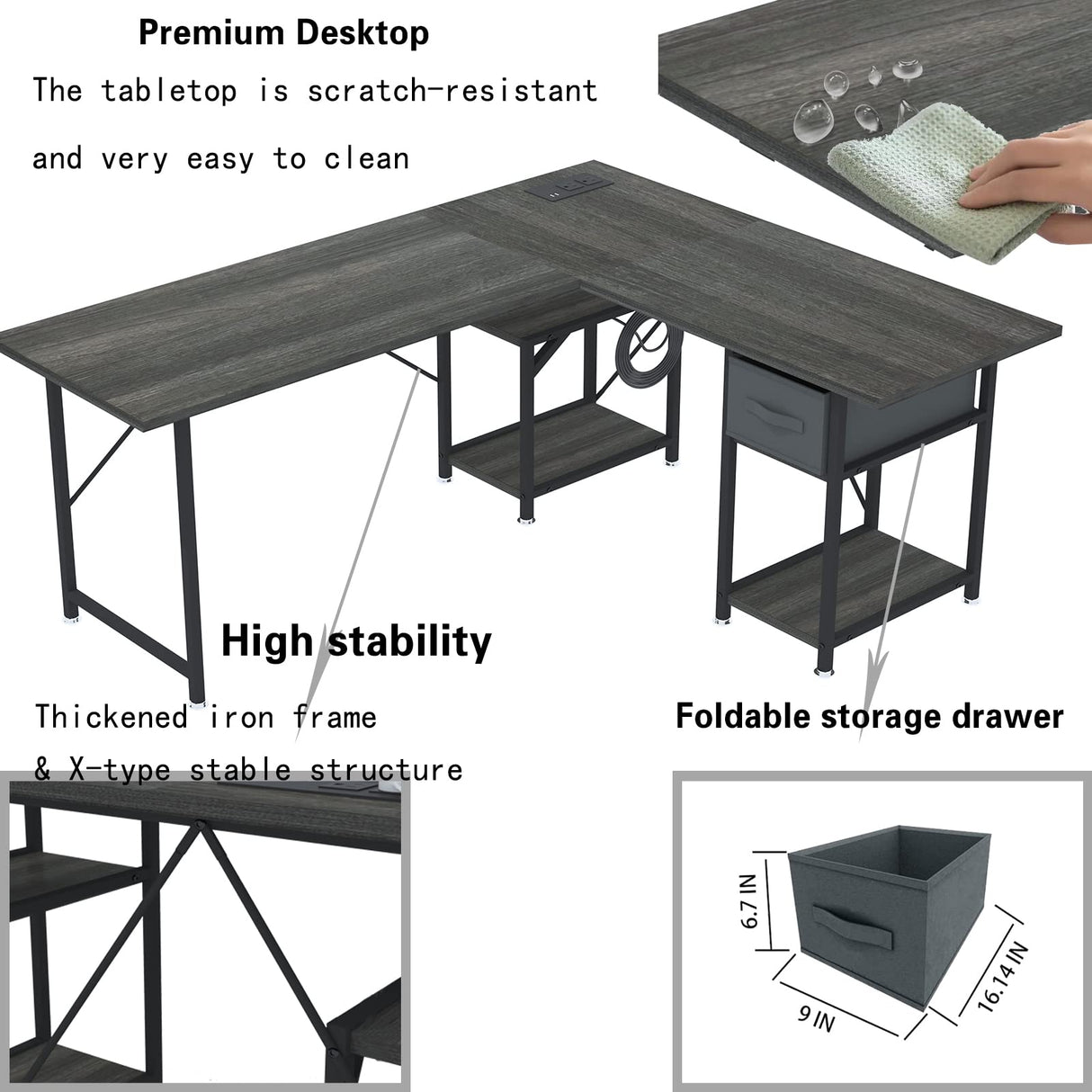 Premium Desktop

The tabletop is scratch-resistant and very easy to clean

High stability

Thickened iron frame & X-type stable structure

Foldable storage drawer

6.7 IN

9 IN

16.14 IN