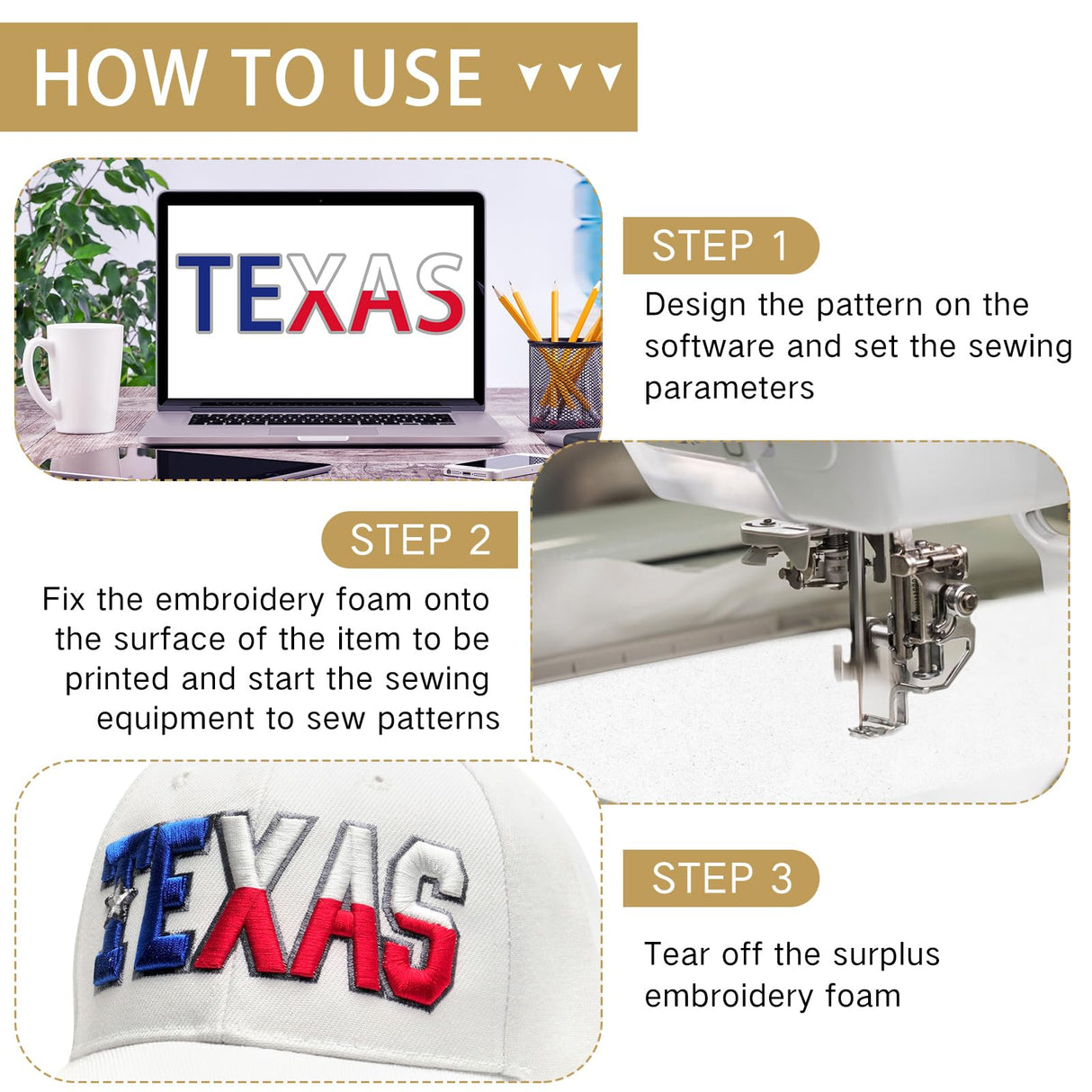 HOW TO USE

TEXAS

STEP 1

Design the pattern on the software and set the sewing parameters

STEP 2

Fix the embroidery foam onto the surface of the item to be printed and start the sewing equipment to sew patterns

TEXAS

STEP 3

Tear off the surplus embroidery foam