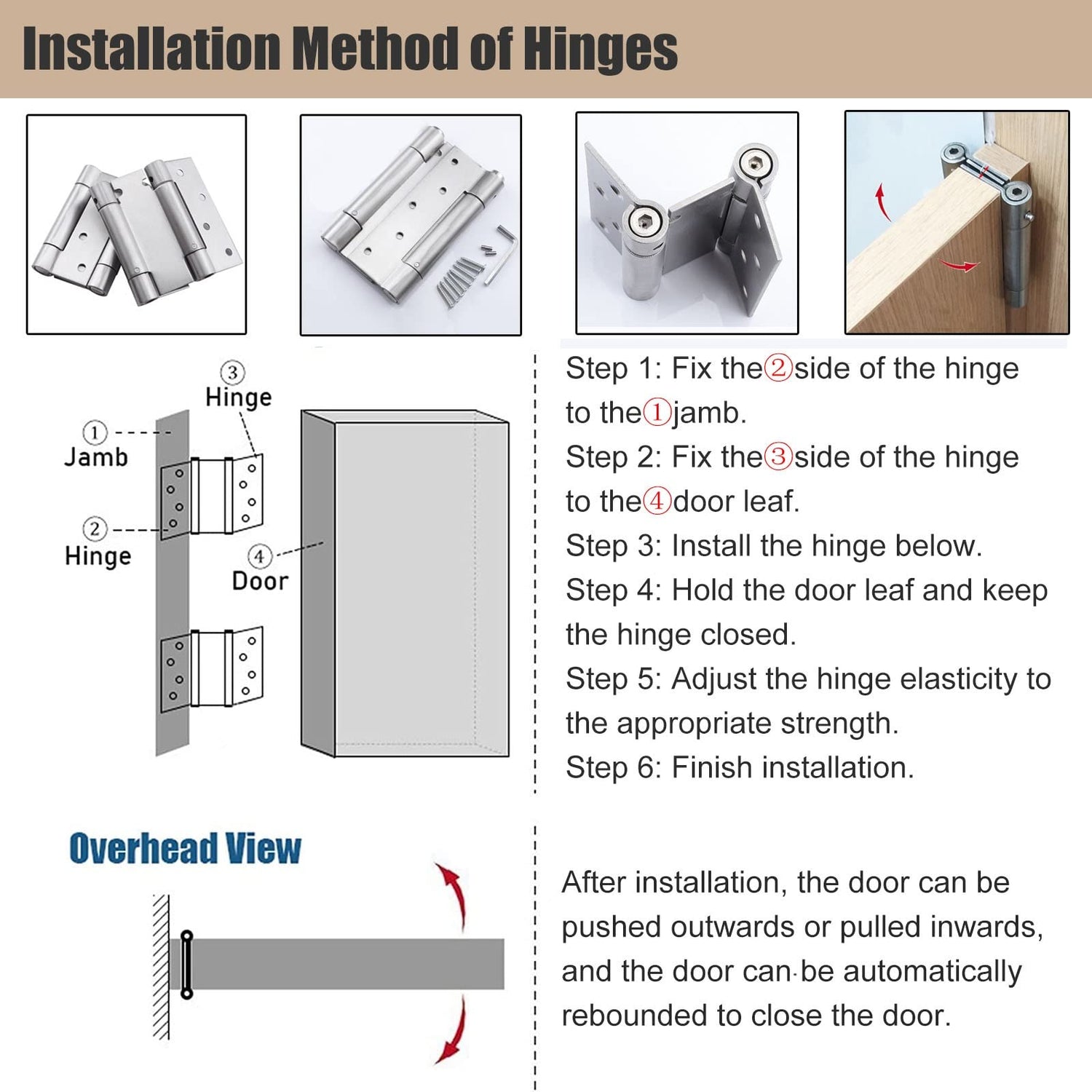 Installation Method of Hinges

③ Hinge

① Jamb

② Hinge

④ Door

Step 1: Fix the②side of the hinge to the①jamb.
Step 2: Fix the③side of the hinge to the④door leaf.
Step 3: Install the hinge below.
Step 4: Hold the door leaf and keep the hinge closed.
Step 5: Adjust the hinge elasticity to the appropriate strength.
Step 6: Finish installation.

Overhead View

After installation, the door can be pushed outwards or pulled inwards, and the door can be automatically rebounded to close the door.