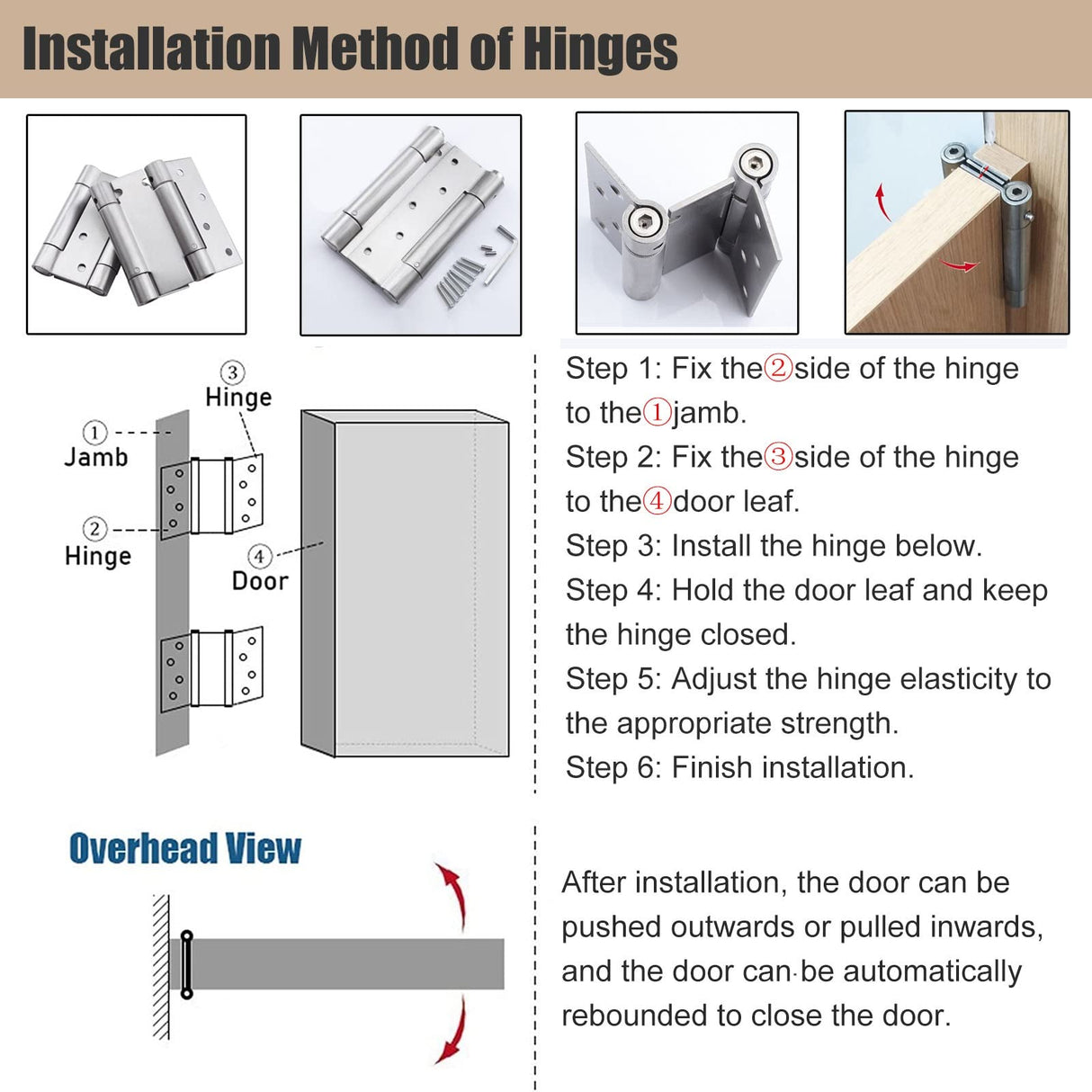 Installation Method of Hinges

③ Hinge

① Jamb

② Hinge

④ Door

Step 1: Fix the②side of the hinge to the①jamb.
Step 2: Fix the③side of the hinge to the④door leaf.
Step 3: Install the hinge below.
Step 4: Hold the door leaf and keep the hinge closed.
Step 5: Adjust the hinge elasticity to the appropriate strength.
Step 6: Finish installation.

Overhead View

After installation, the door can be pushed outwards or pulled inwards, and the door can be automatically rebounded to close the door.