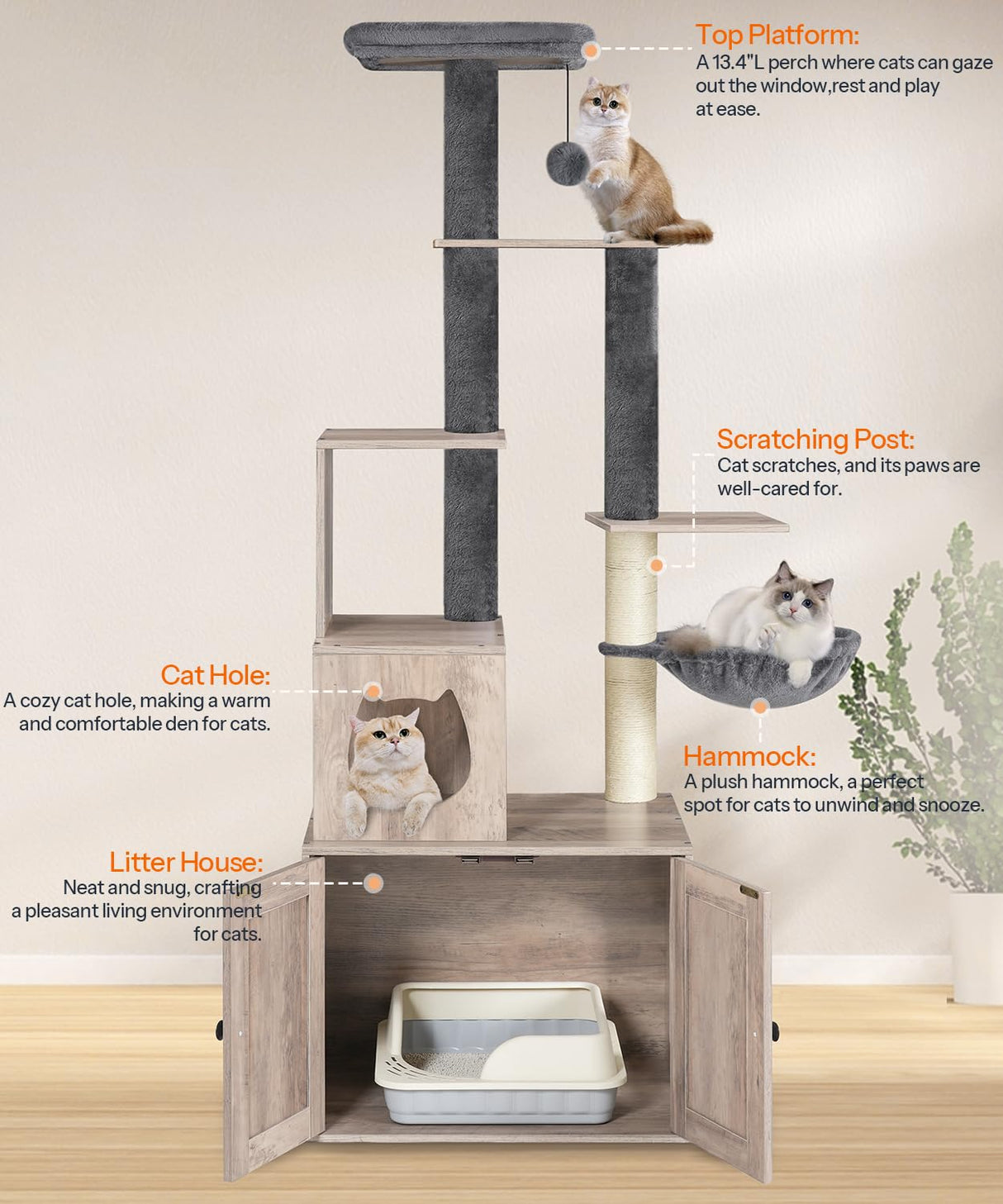 Top Platform:
A 13.4"L perch where cats can gaze out the window,rest and play at ease.

Scratching Post:
Cat scratches, and its paws are well-cared for.

Cat Hole:
A cozy cat hole, making a warm and comfortable den for cats.

Hammock:
A plush hammock, a perfect spot for cats to unwind and snooze.

Litter House:
Neat and snug, crafting a pleasant living environment for cats.