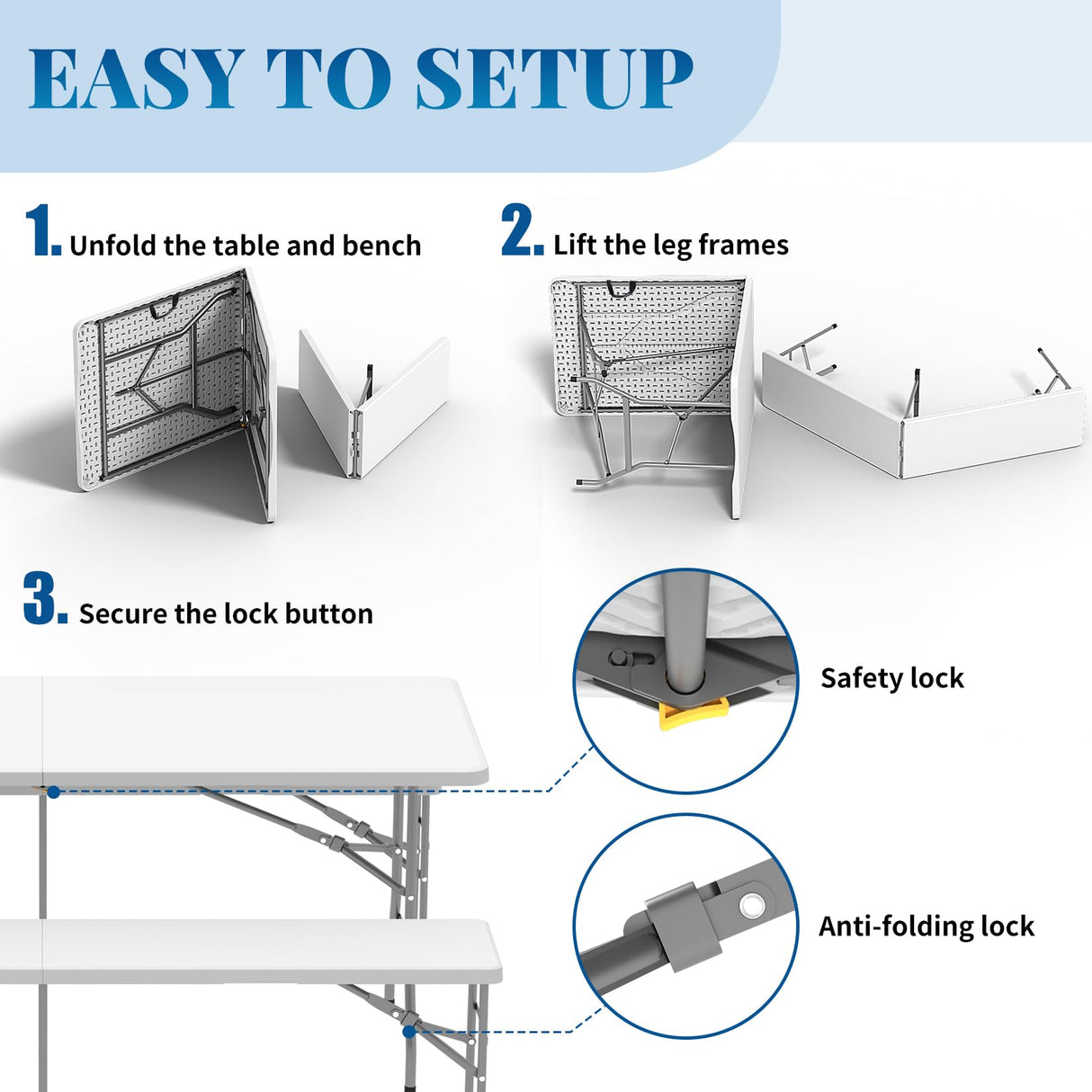 EASY TO SETUP

1. Unfold the table and bench

2. Lift the leg frames

3. Secure the lock button

Safety lock

Anti-folding lock