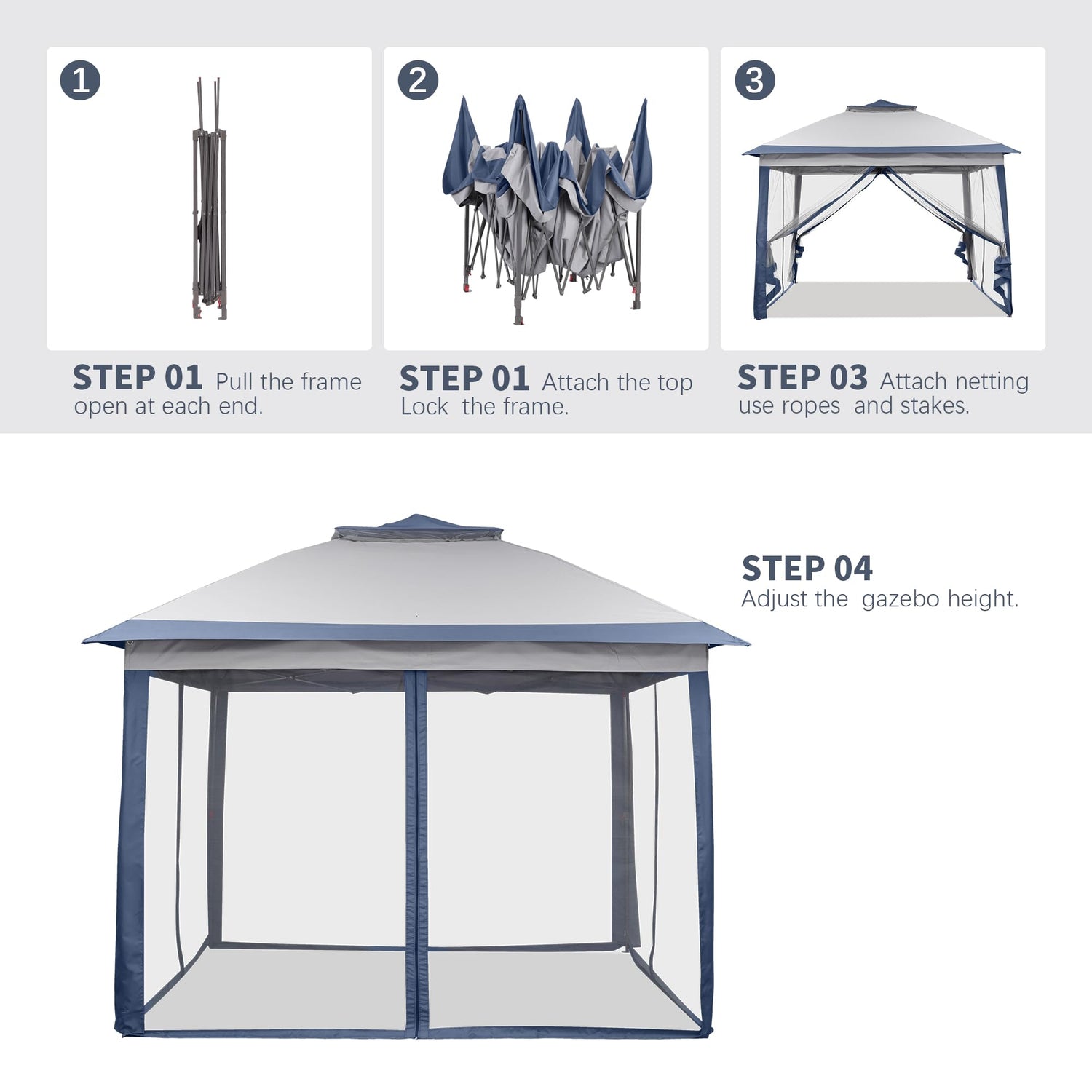 1

2

3

STEP 01 Pull the frame open at each end.

STEP 01 Attach the top Lock the frame.

STEP 03 Attach netting use ropes and stakes.

STEP 04
Adjust the gazebo height.