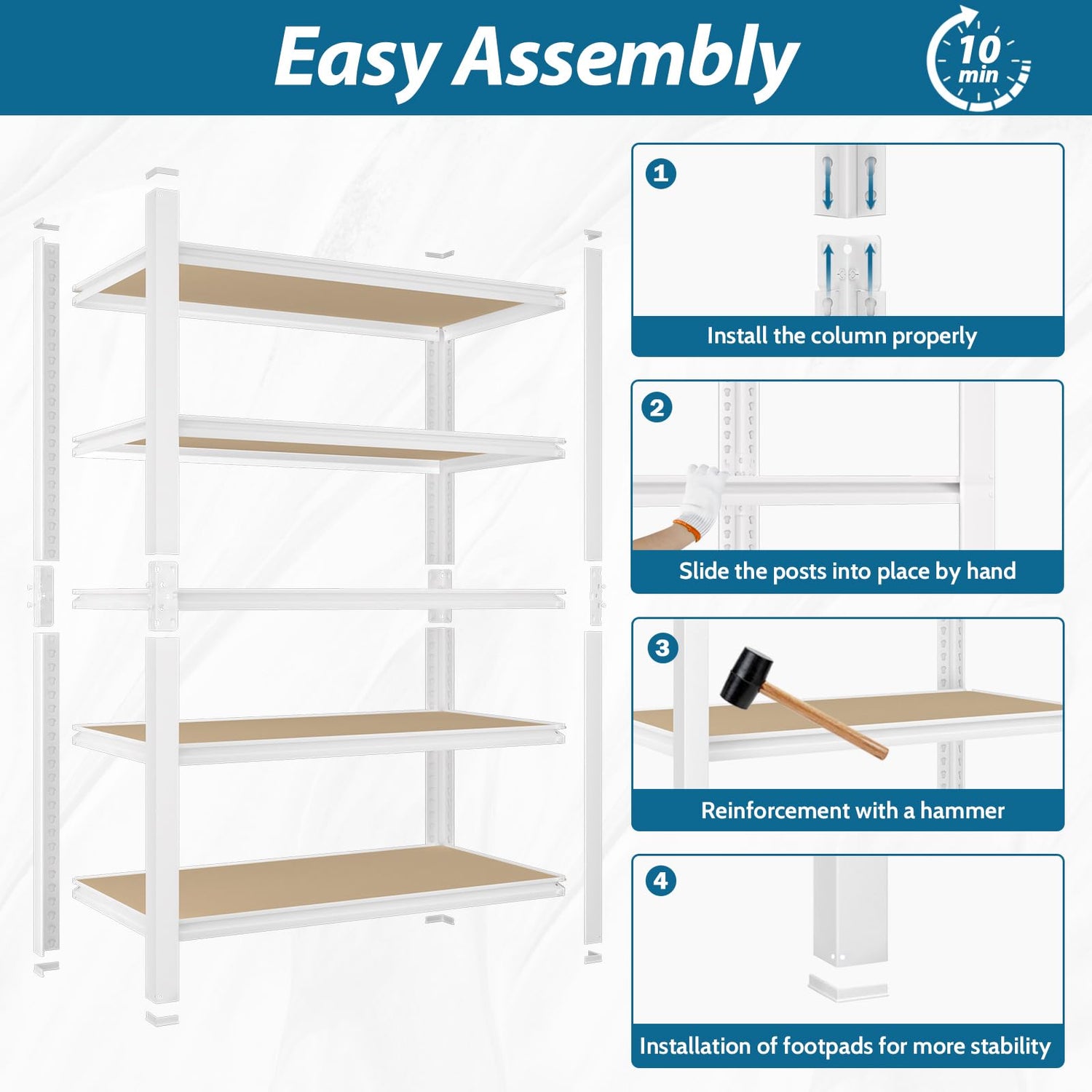 Easy Assembly

10 min

1
Install the column properly

2
Slide the posts into place by hand

3
Reinforcement with a hammer

4
Installation of footpads for more stability