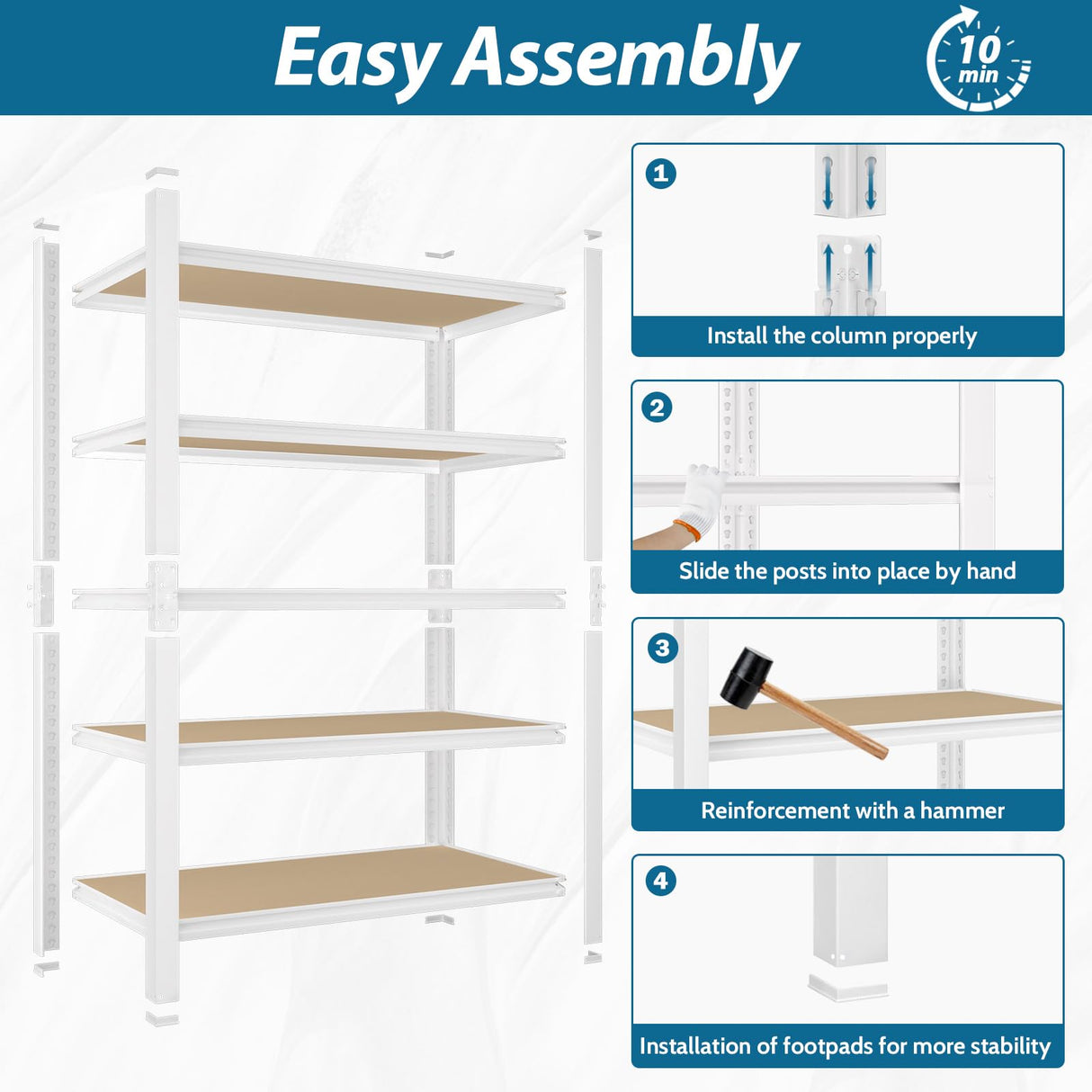 Easy Assembly

10 min

1

Install the column properly

2

Slide the posts into place by hand

3

Reinforcement with a hammer

4

Installation of footpads for more stability