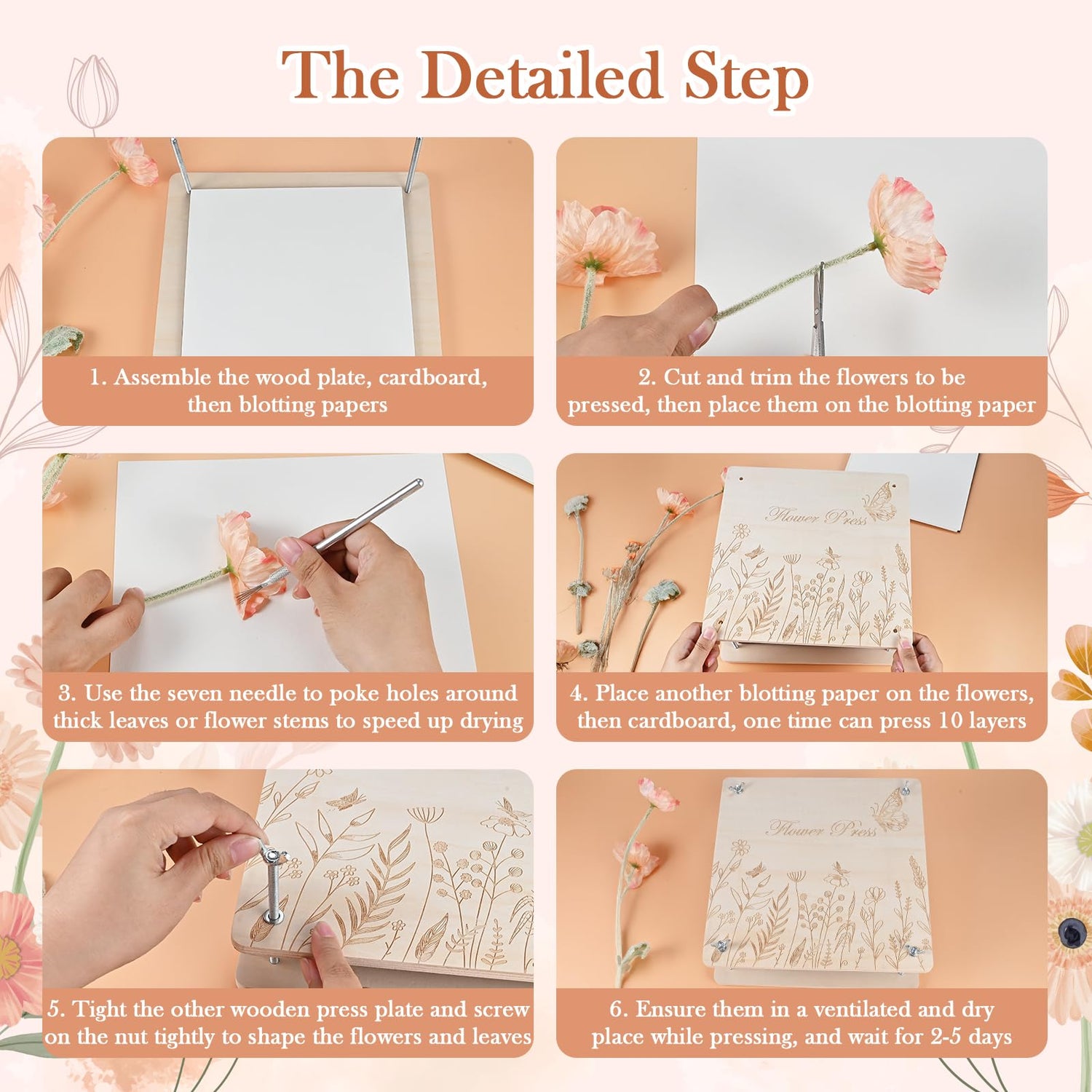 The Detailed Step

1. Assemble the wood plate, cardboard, then blotting papers

2. Cut and trim the flowers to be pressed, then place them on the blotting paper

3. Use the seven needle to poke holes around thick leaves or flower stems to speed up drying

Flower Press

4. Place another blotting paper on the flowers, then cardboard, one time can press 10 layers

5. Tight the other wooden press plate and screw on the nut tightly to shape the flowers and leaves

Flower Press

6. Ensure them in a ventilated and dry place while pressing, and wait for 2-5 days