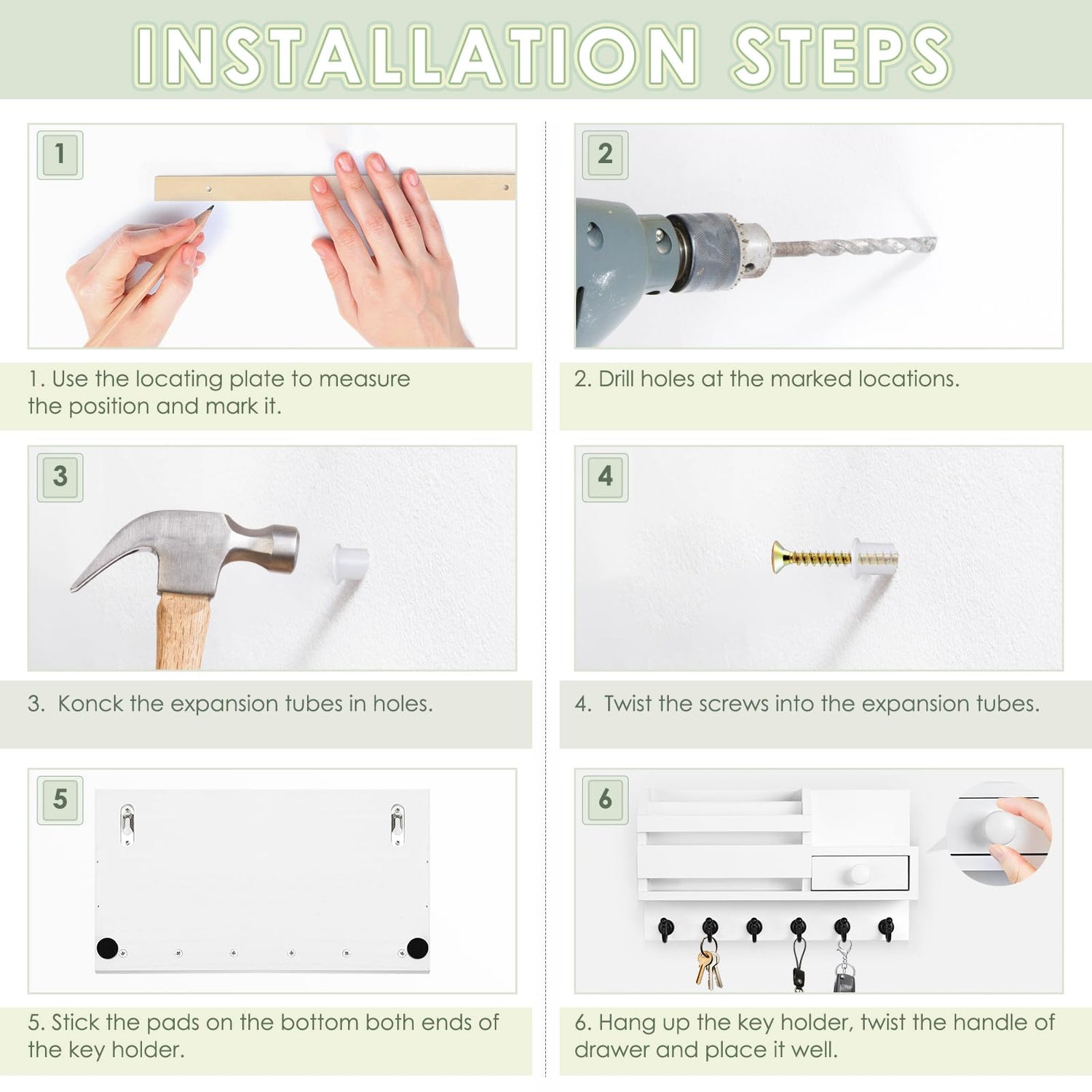 INSTALLATION STEPS

1

1. Use the locating plate to measure the position and mark it.

2

2. Drill holes at the marked locations.

3

3. Konck the expansion tubes in holes.

4

4. Twist the screws into the expansion tubes.

5

5. Stick the pads on the bottom both ends of the key holder.

6

6. Hang up the key holder, twist the handle of drawer and place it well.