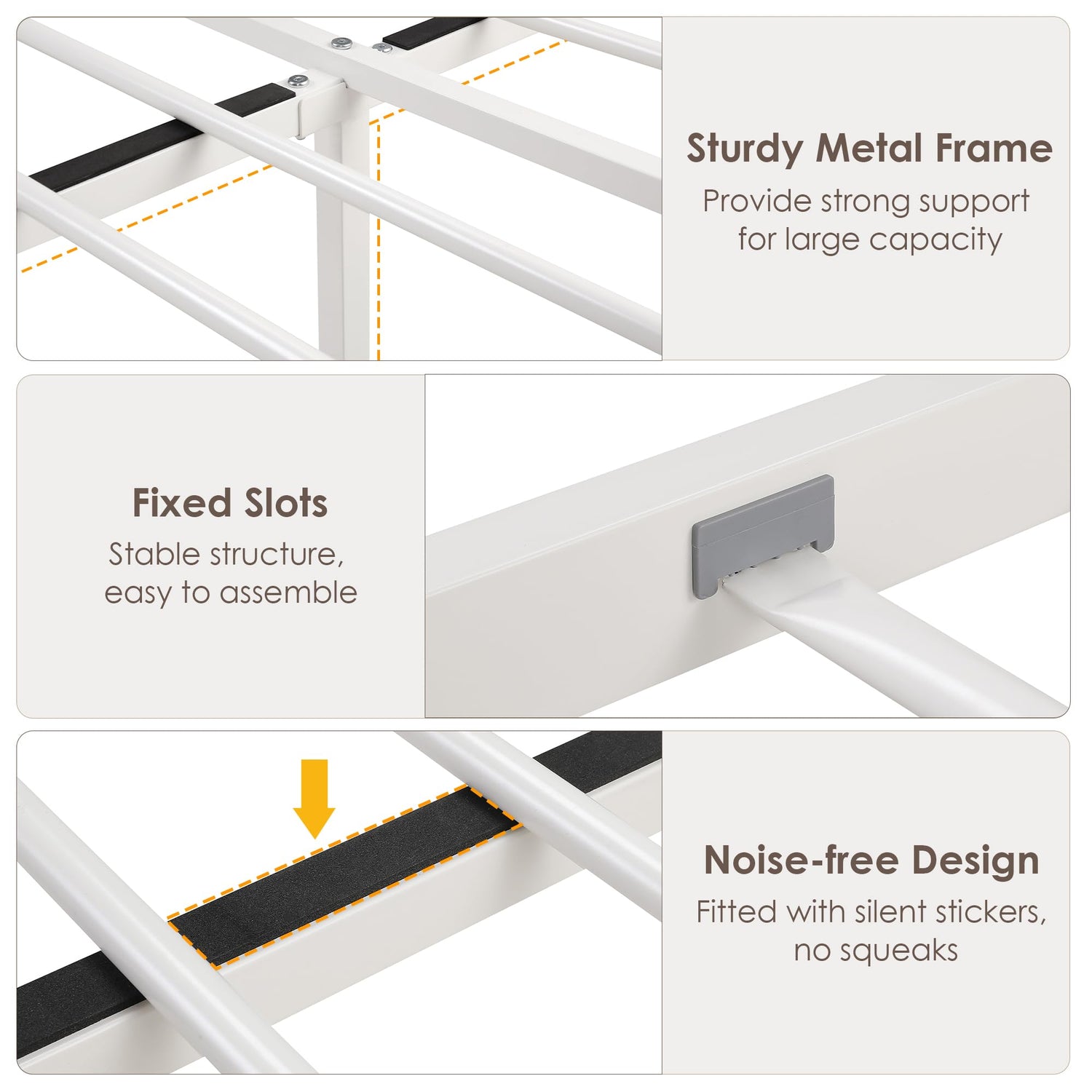 Sturdy Metal Frame
Provide strong support for large capacity

Fixed Slots
Stable structure, easy to assemble

Noise-free Design
Fitted with silent stickers, no squeaks