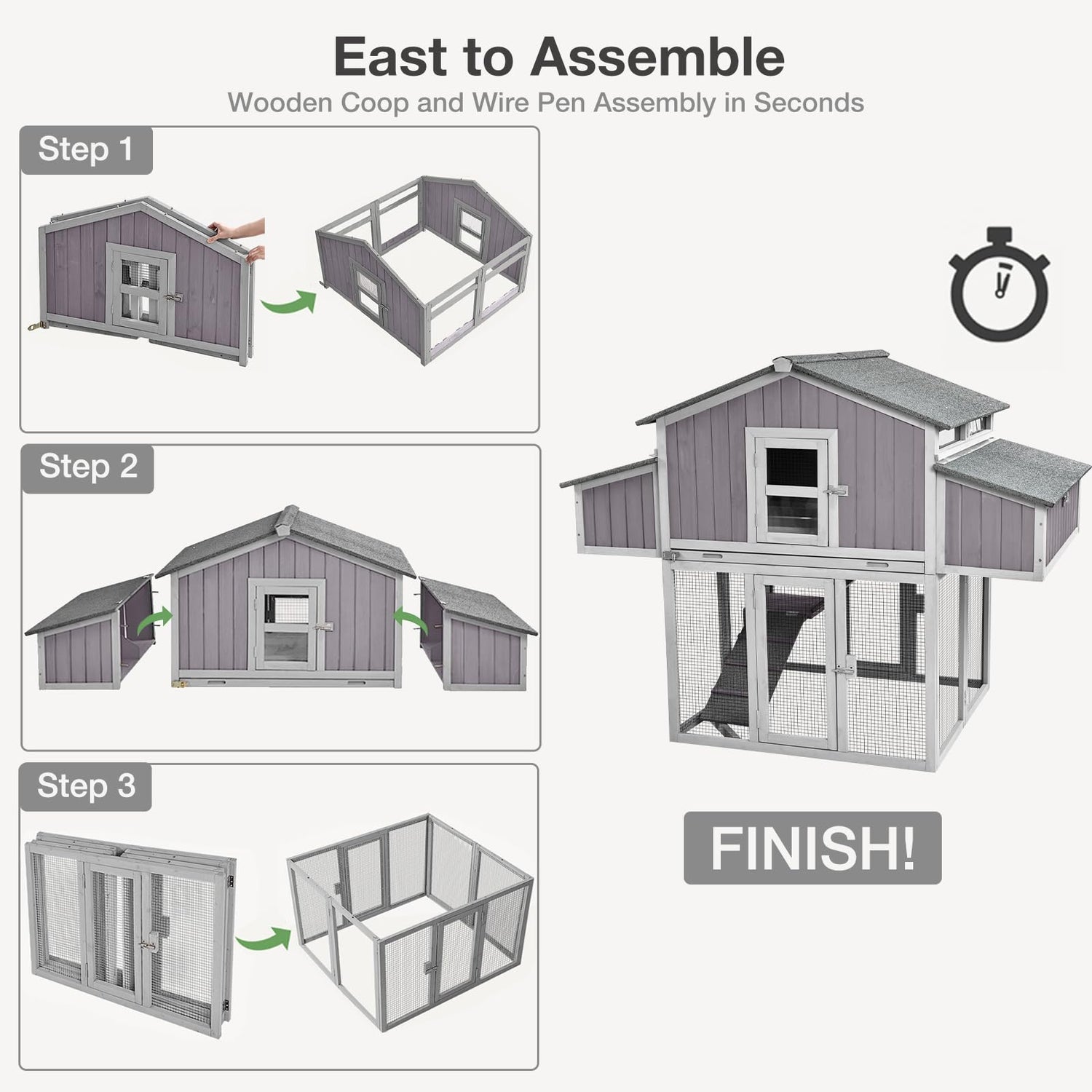 East to Assemble

Wooden Coop and Wire Pen Assembly in Seconds

Step 1

Step 2

Step 3

FINISH!