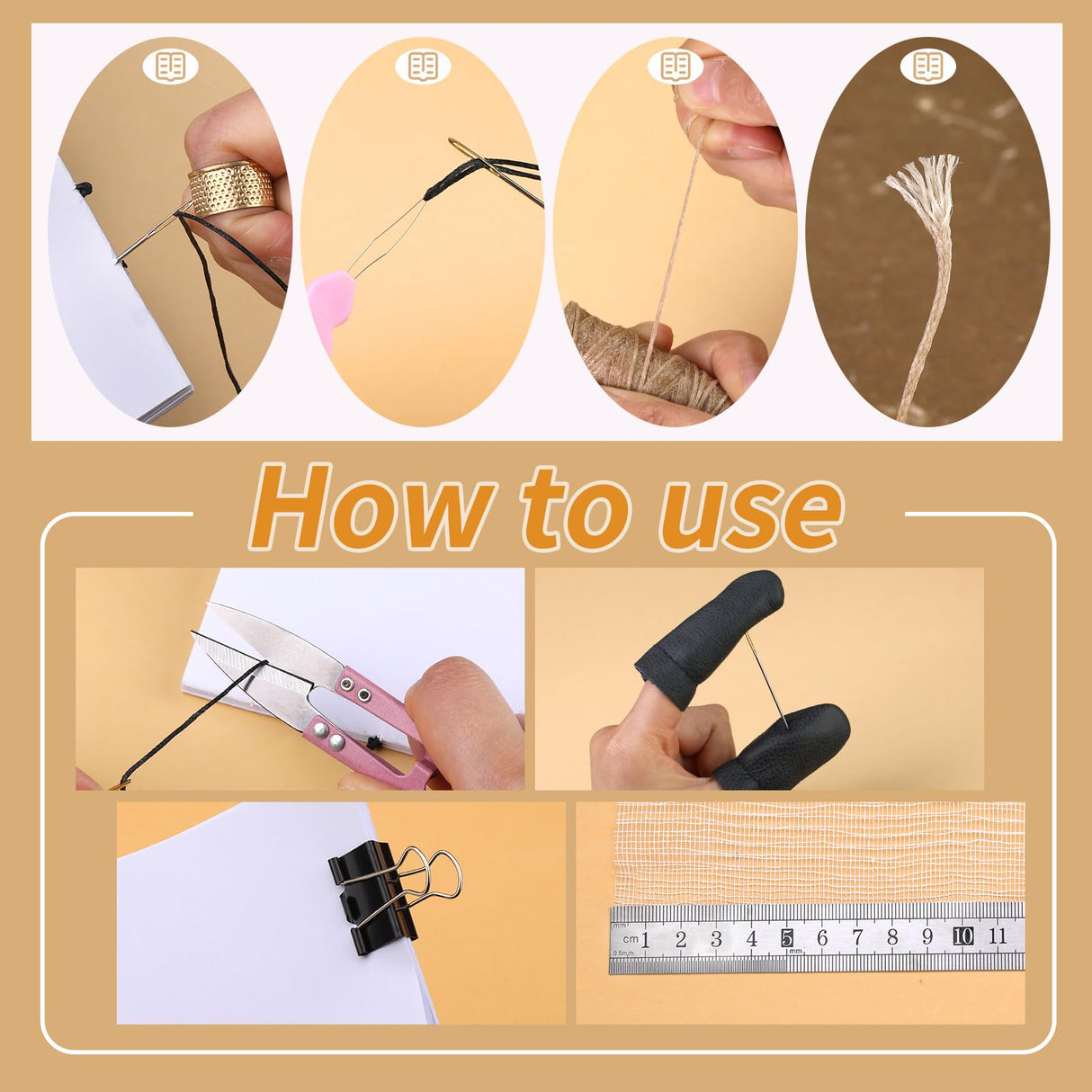 How to use

cm 1 2 3 4 5 6 7 8 9 10 11
0.5mm mm