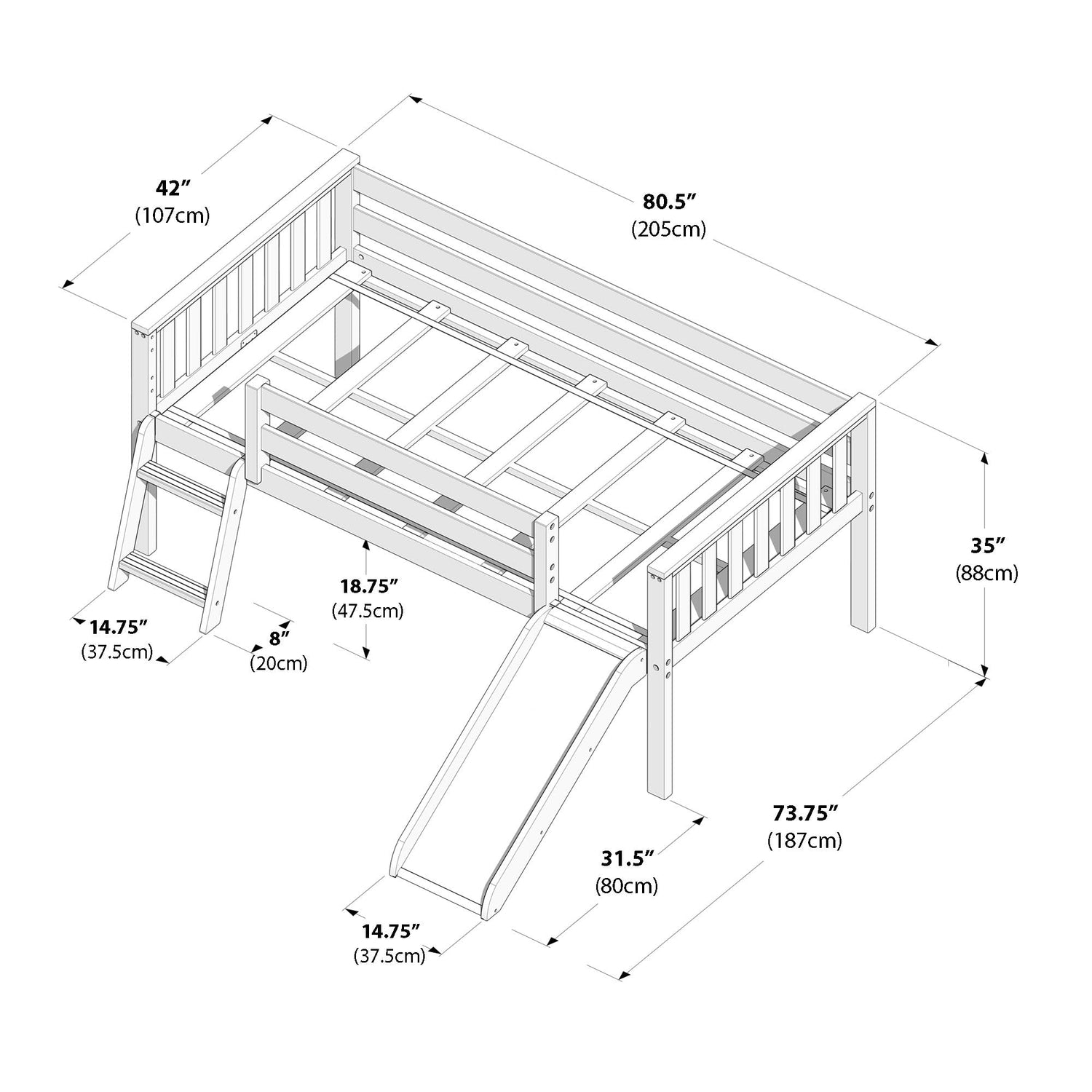 42″
(107cm)

80.5″
(205cm)

35″
(88cm)

18.75″
(47.5cm)

14.75″
(37.5cm)

8″
(20cm)

73.75″
(187cm)

31.5″
(80cm)

14.75″
(37.5cm)