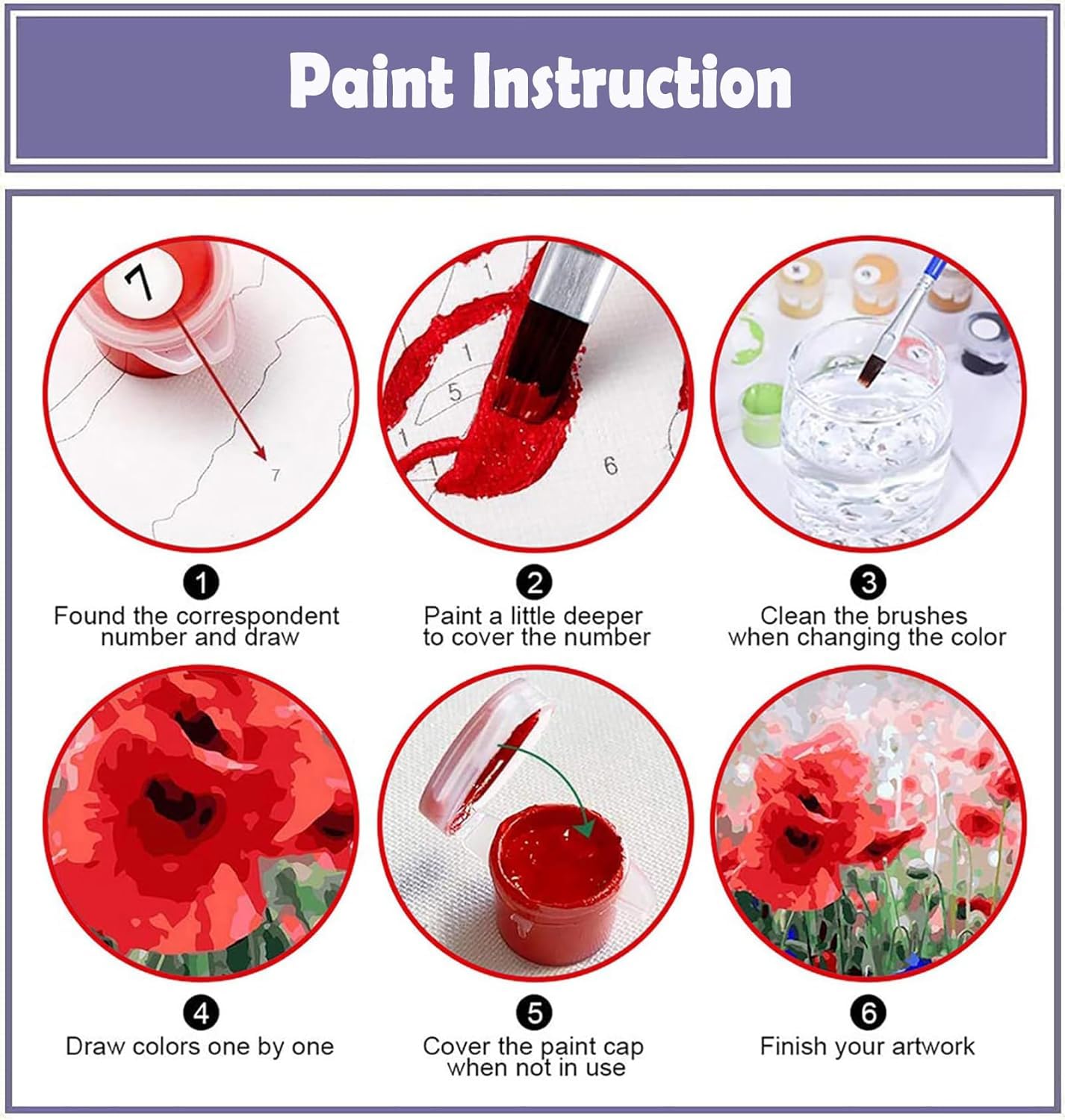 Paint Instruction

7

7

1

1

5

1

6

1
Found the correspondent number and draw

2
Paint a little deeper to cover the number

3
Clean the brushes when changing the color

4
Draw colors one by one

5
Cover the paint cap when not in use

6
Finish your artwork