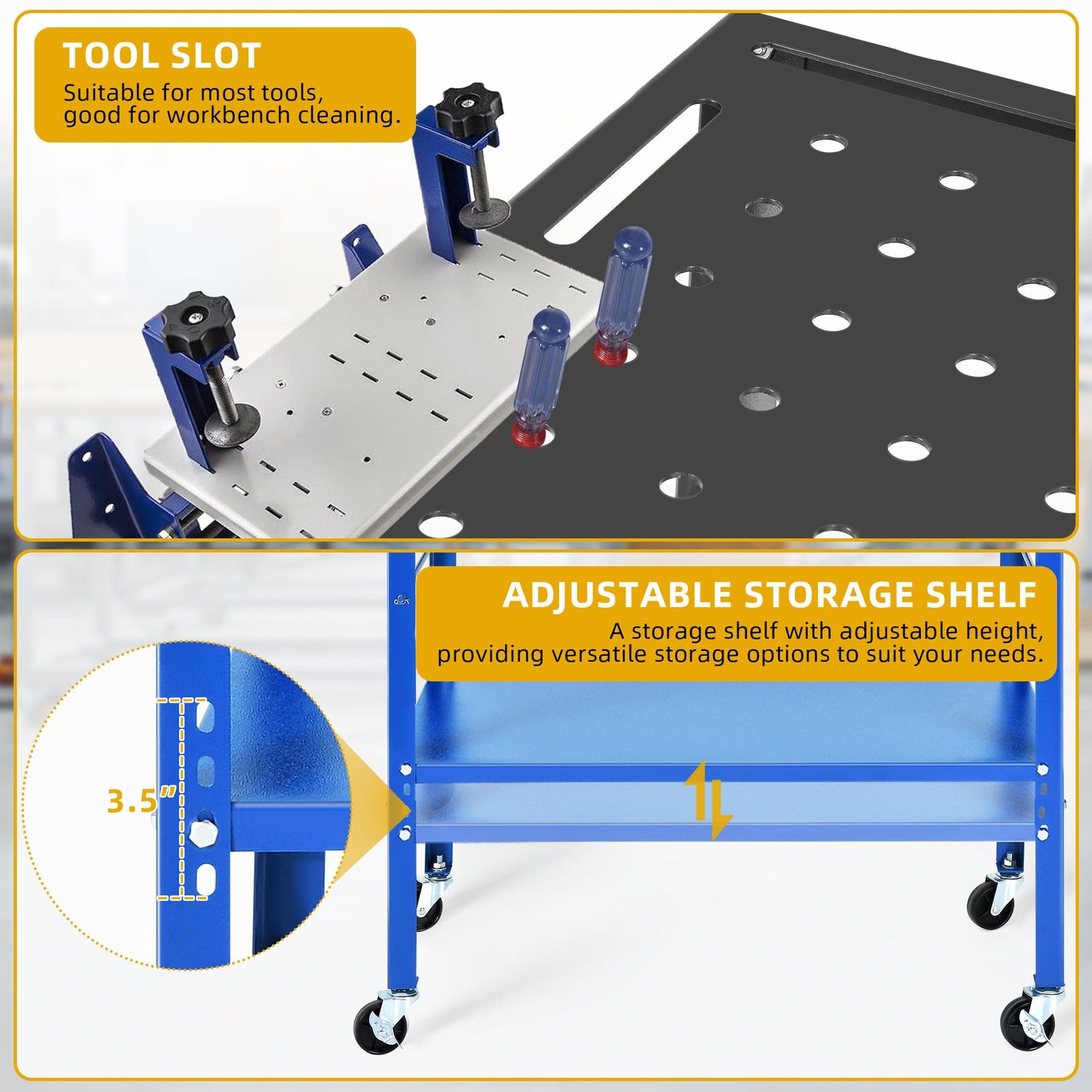 TOOL SLOT
Suitable for most tools, good for workbench cleaning.

ADJUSTABLE STORAGE SHELF
A storage shelf with adjustable height, providing versatile storage options to suit your needs.

3.5"