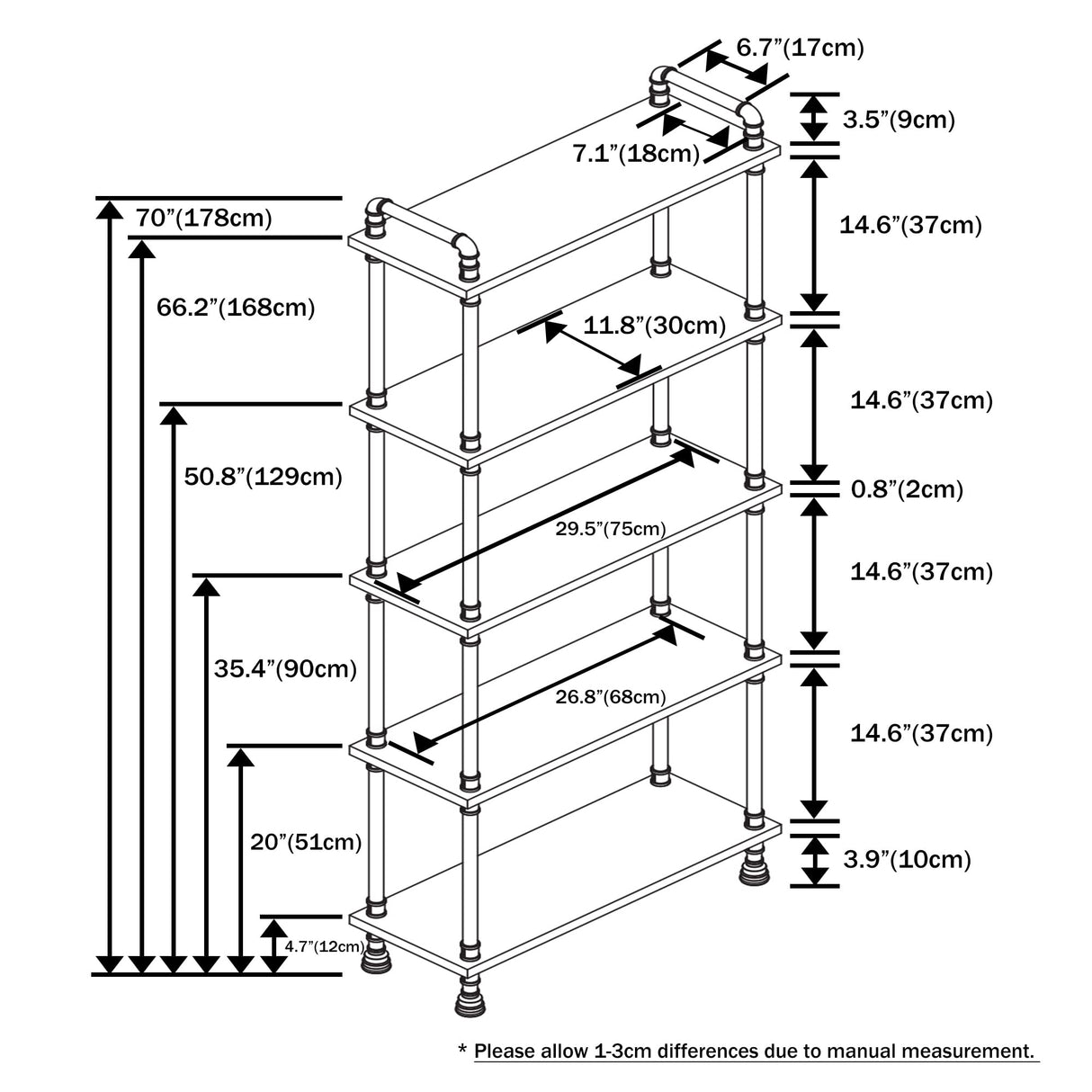 6.7”(17cm)
3.5”(9cm)
7.1”(18cm)
70”(178cm)
14.6”(37cm)
66.2”(168cm)
11.8”(30cm)
14.6”(37cm)
50.8”(129cm)
0.8”(2cm)
29.5”(75cm)
14.6”(37cm)
35.4”(90cm)
26.8”(68cm)
14.6”(37cm)
20”(51cm)
3.9”(10cm)
4.7”(12cm)
* Please allow 1-3cm differences due to manual measurement.