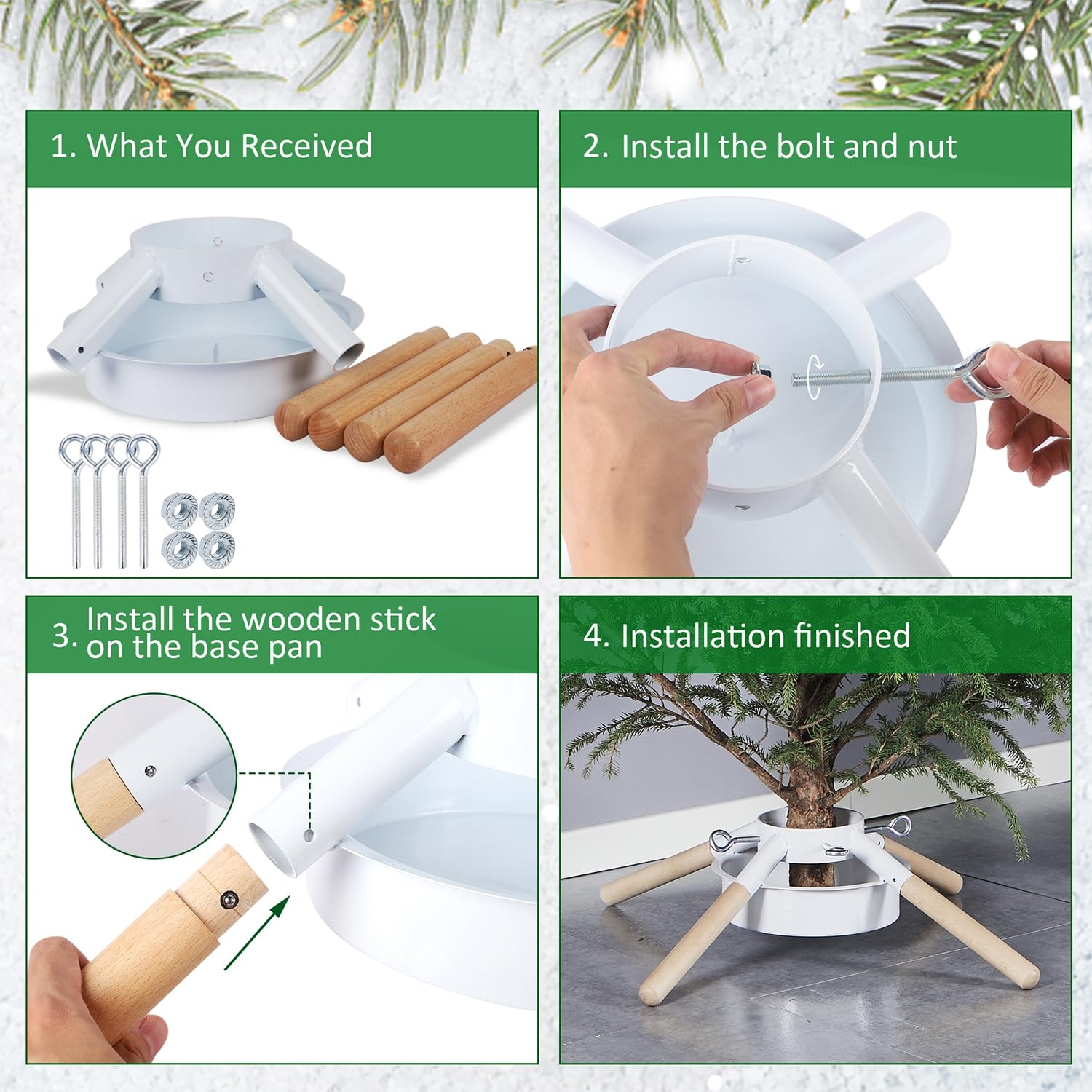 1. What You Received

2. Install the bolt and nut

3. Install the wooden stick on the base pan

4. Installation finished