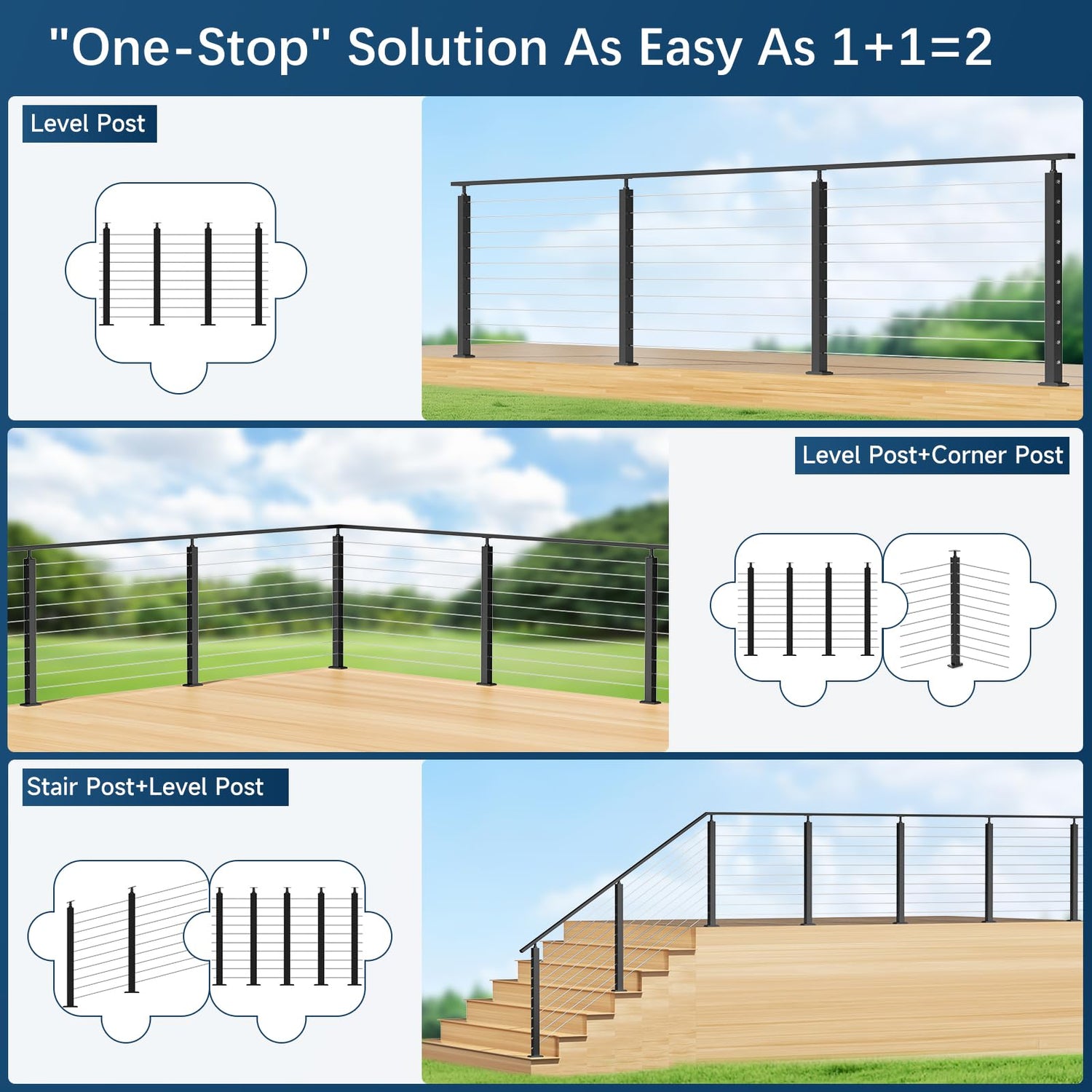 "One-Stop" Solution As Easy As 1+1=2

Level Post

Level Post+Corner Post

Stair Post+Level Post