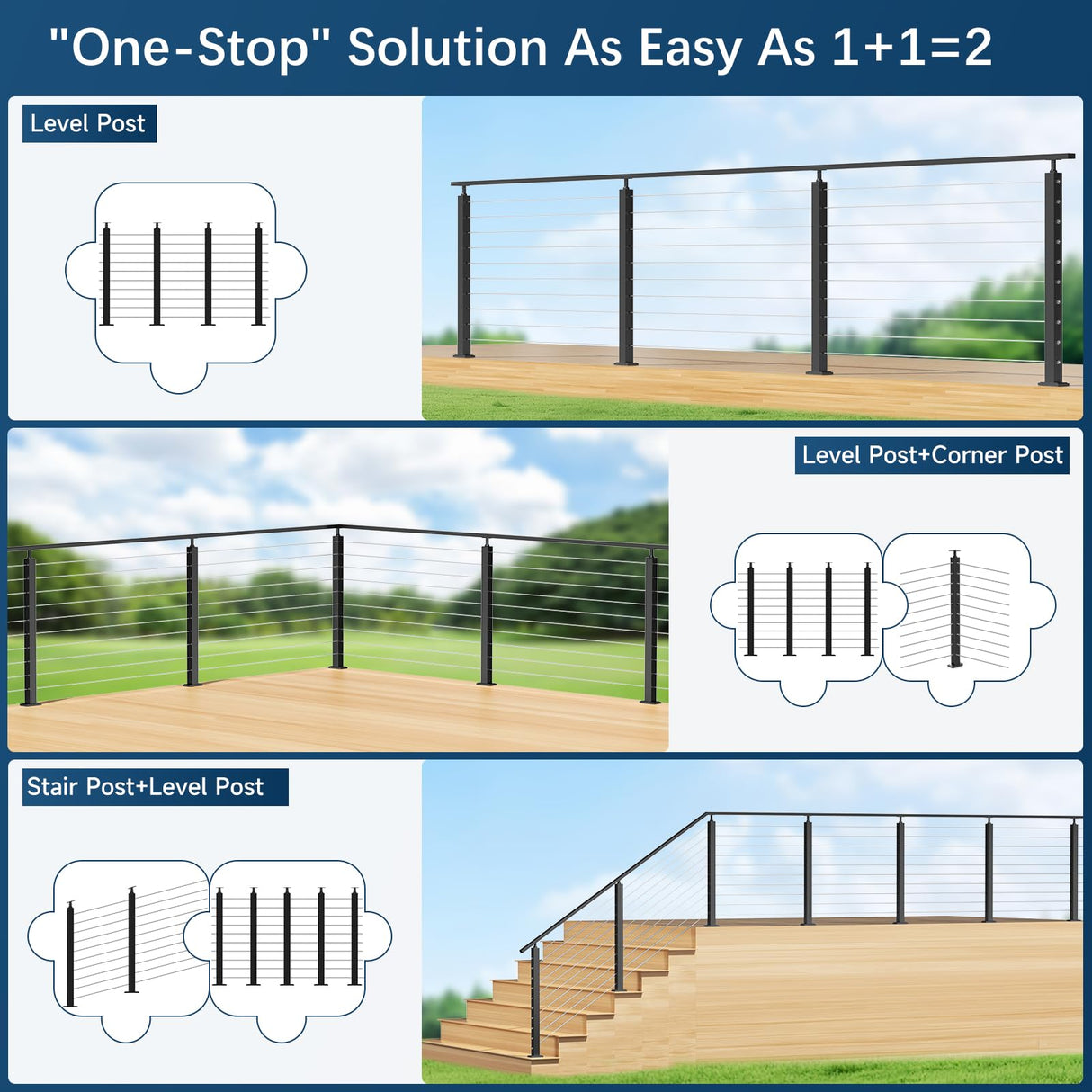 "One-Stop" Solution As Easy As 1+1=2

Level Post

Level Post+Corner Post

Stair Post+Level Post