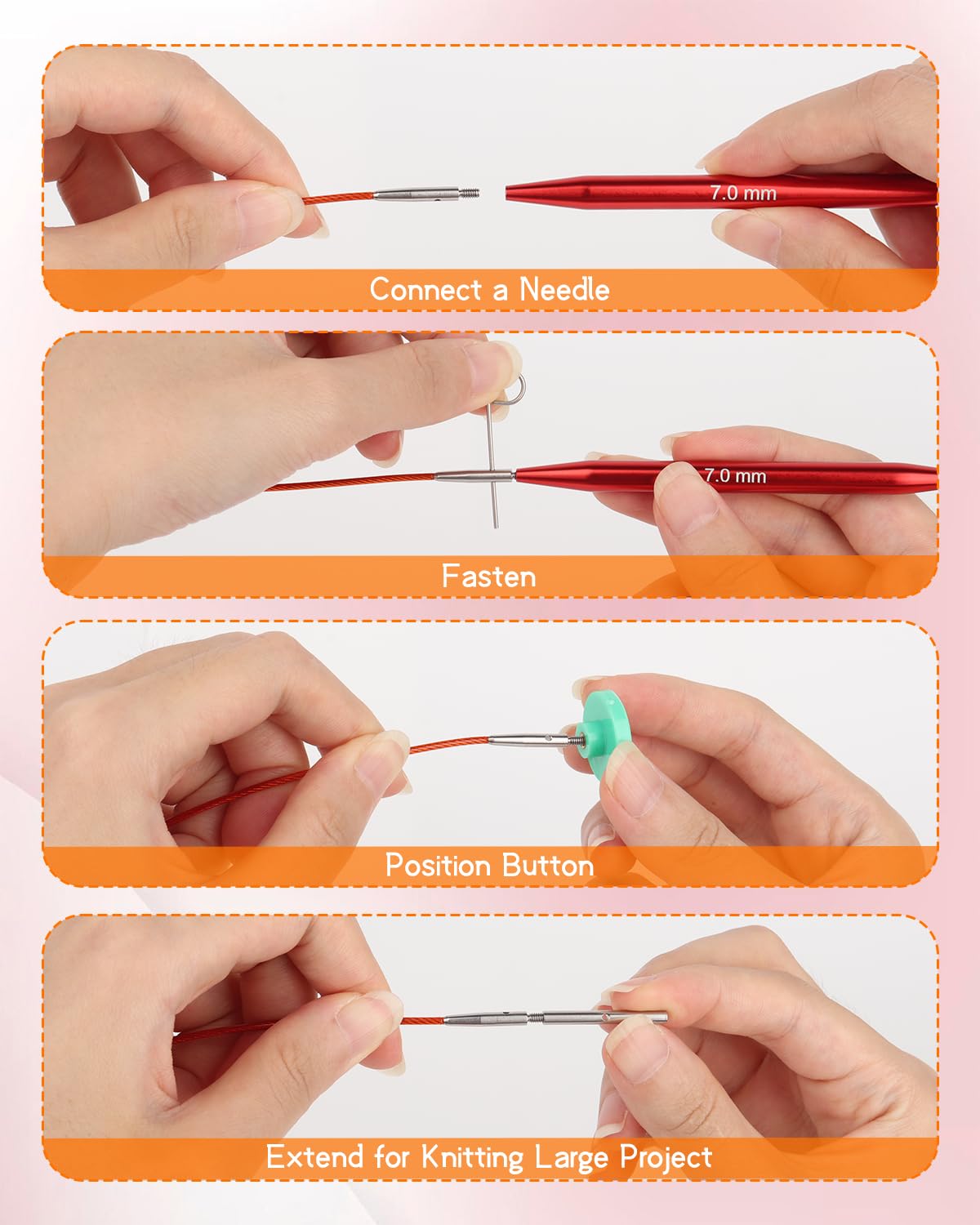 7.0 mm

Connect a Needle

7.0 mm

Fasten

Position Button

Extend for Knitting Large Project