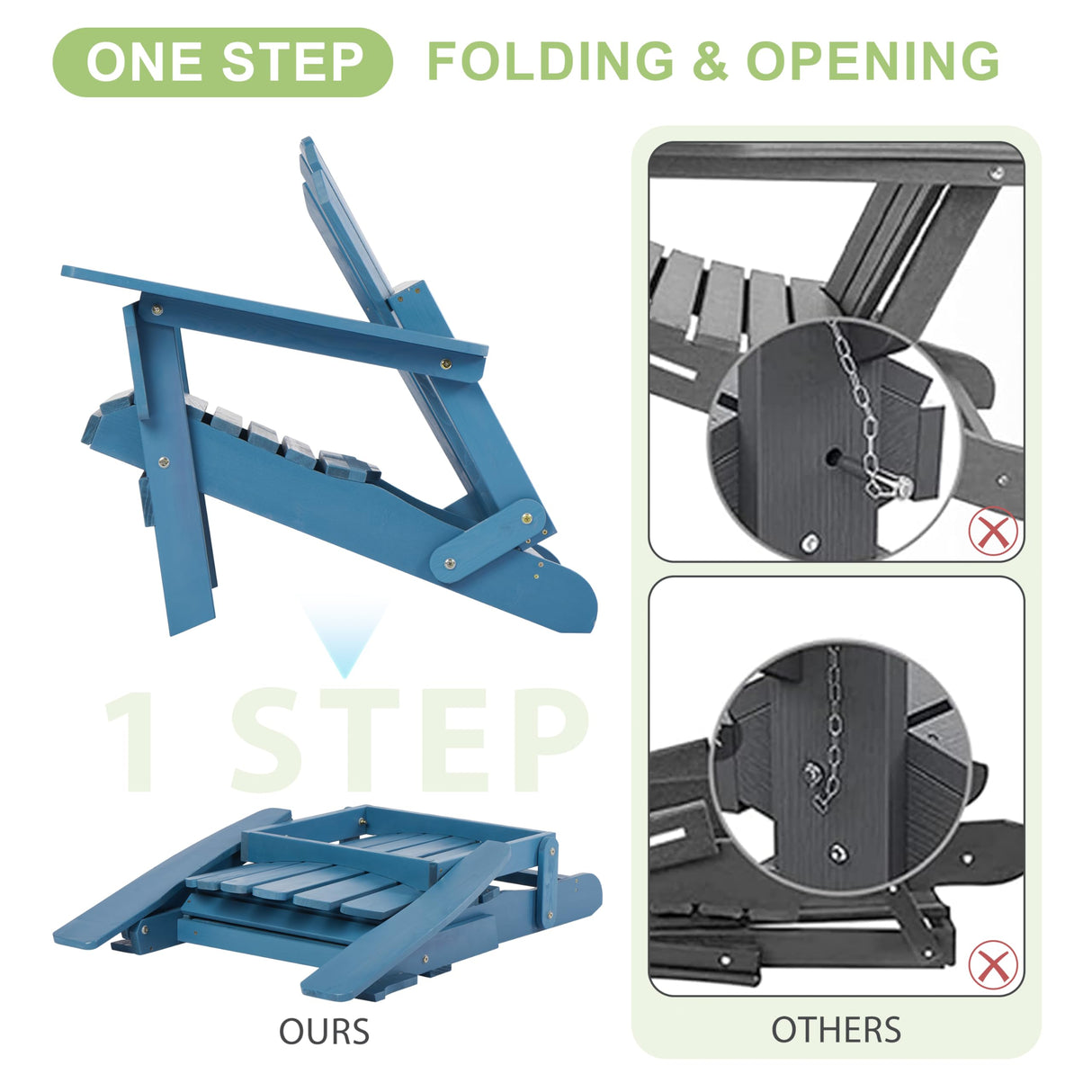 ONE STEP FOLDING & OPENING

1 STEP

OURS

OTHERS